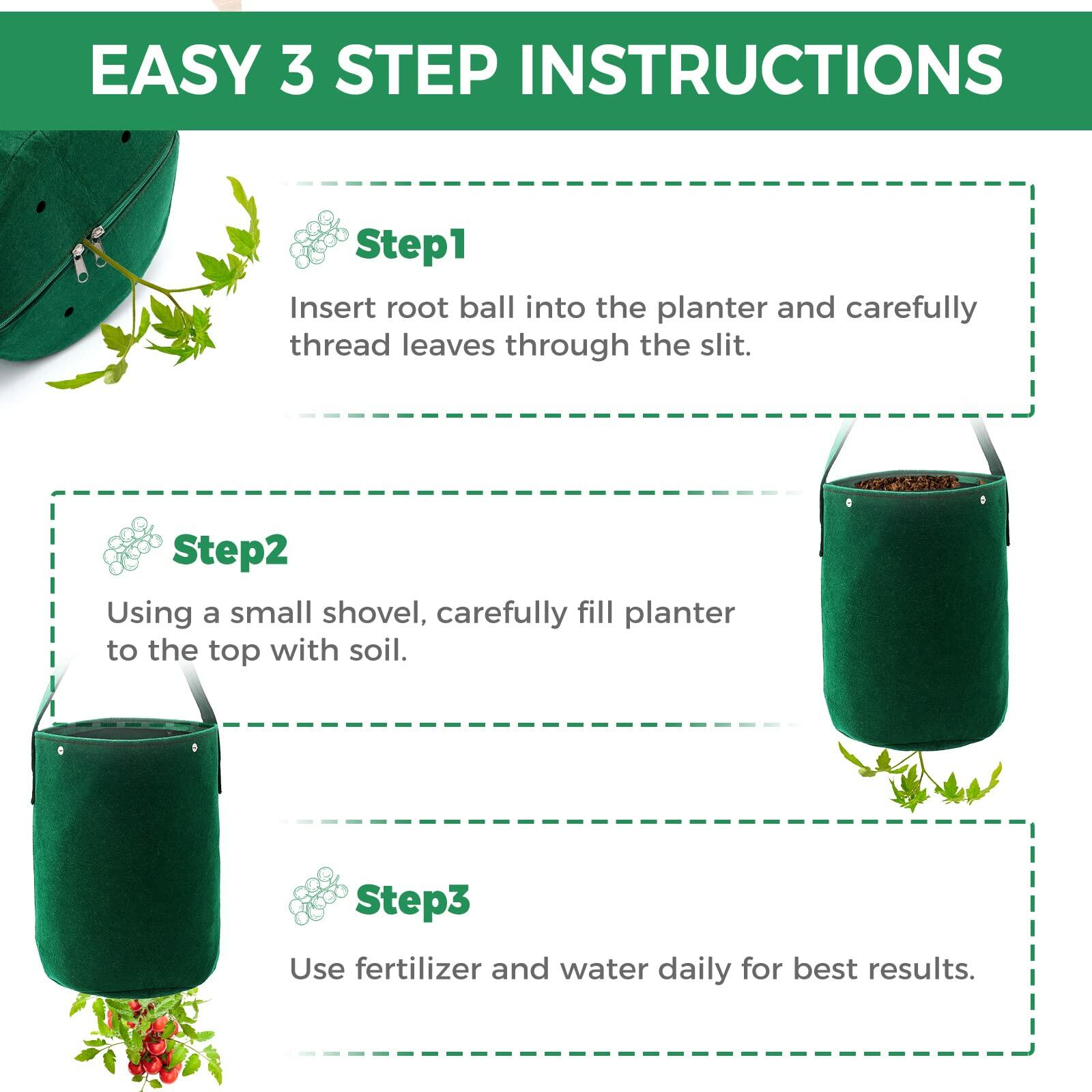 EASY 3 STEP INSTRUCTIONS

Step1

Insert root ball into the planter and carefully thread leaves through the slit.

Step2

Using a small shovel, carefully fill planter to the top with soil.

Step3

Use fertilizer and water daily for best results.