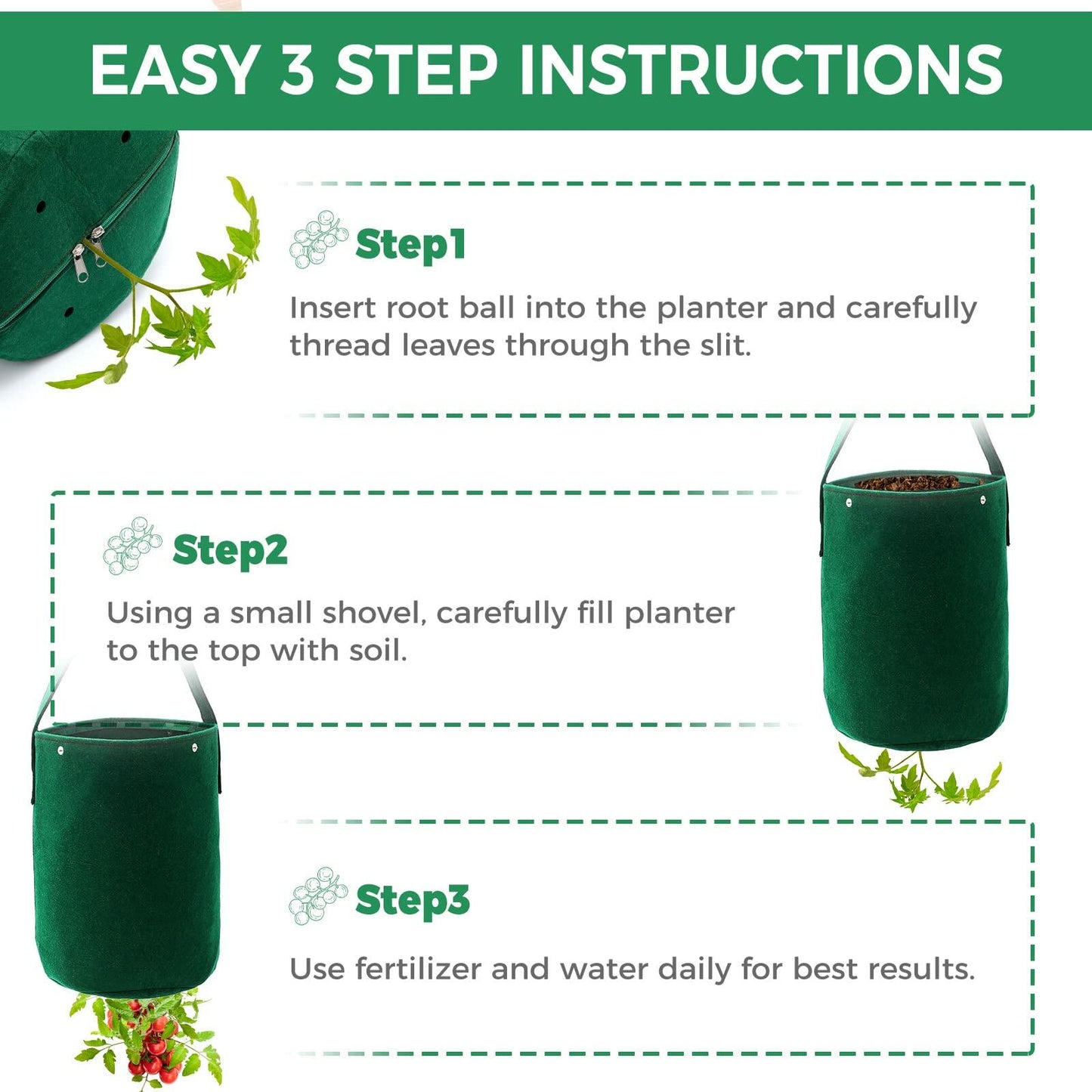 EASY 3 STEP INSTRUCTIONS

Step1

Insert root ball into the planter and carefully thread leaves through the slit.

Step2

Using a small shovel, carefully fill planter to the top with soil.

Step3

Use fertilizer and water daily for best results.