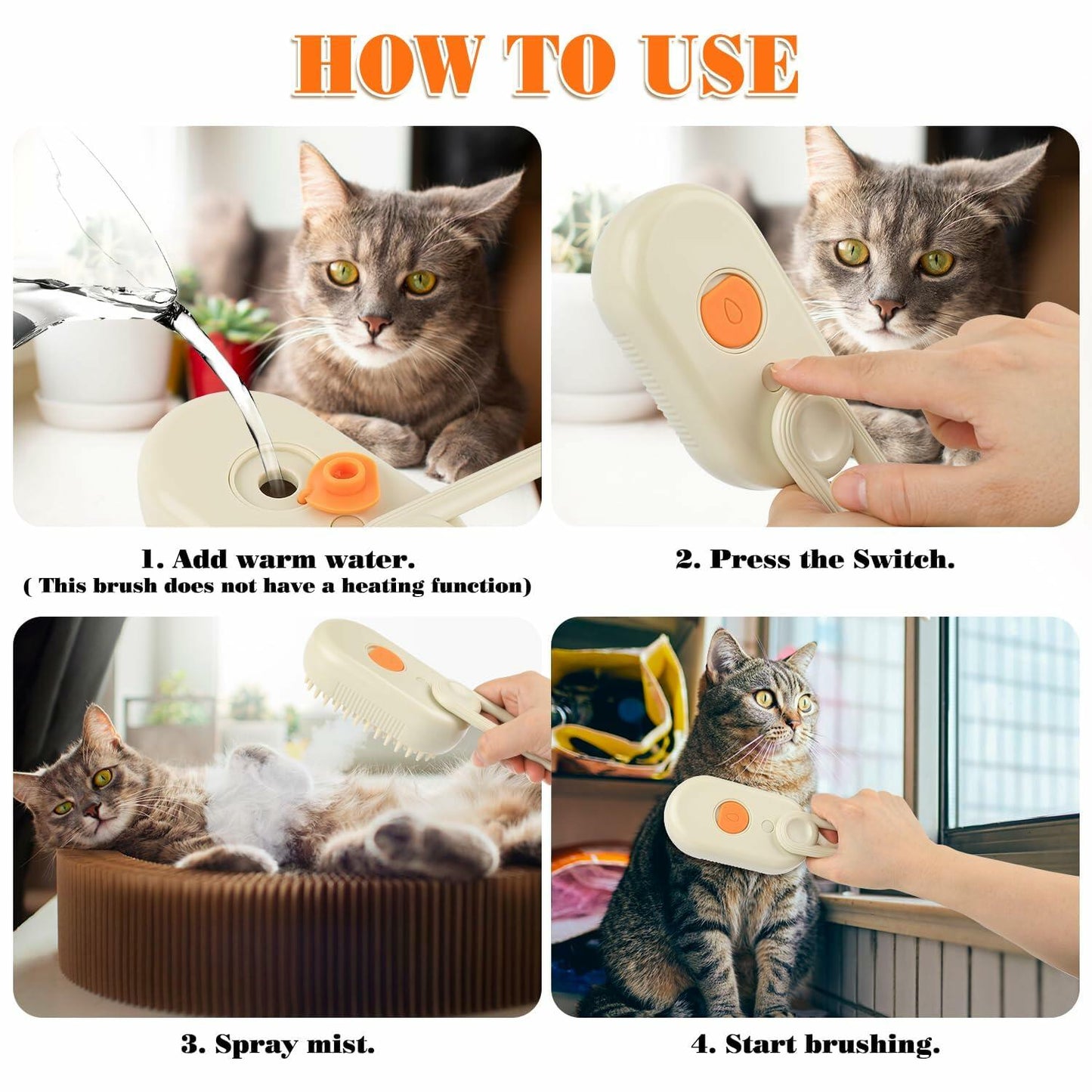 HOW TO USE

1. Add warm water.
( This brush does not have a heating function)

2. Press the Switch.

3. Spray mist.

4. Start brushing.