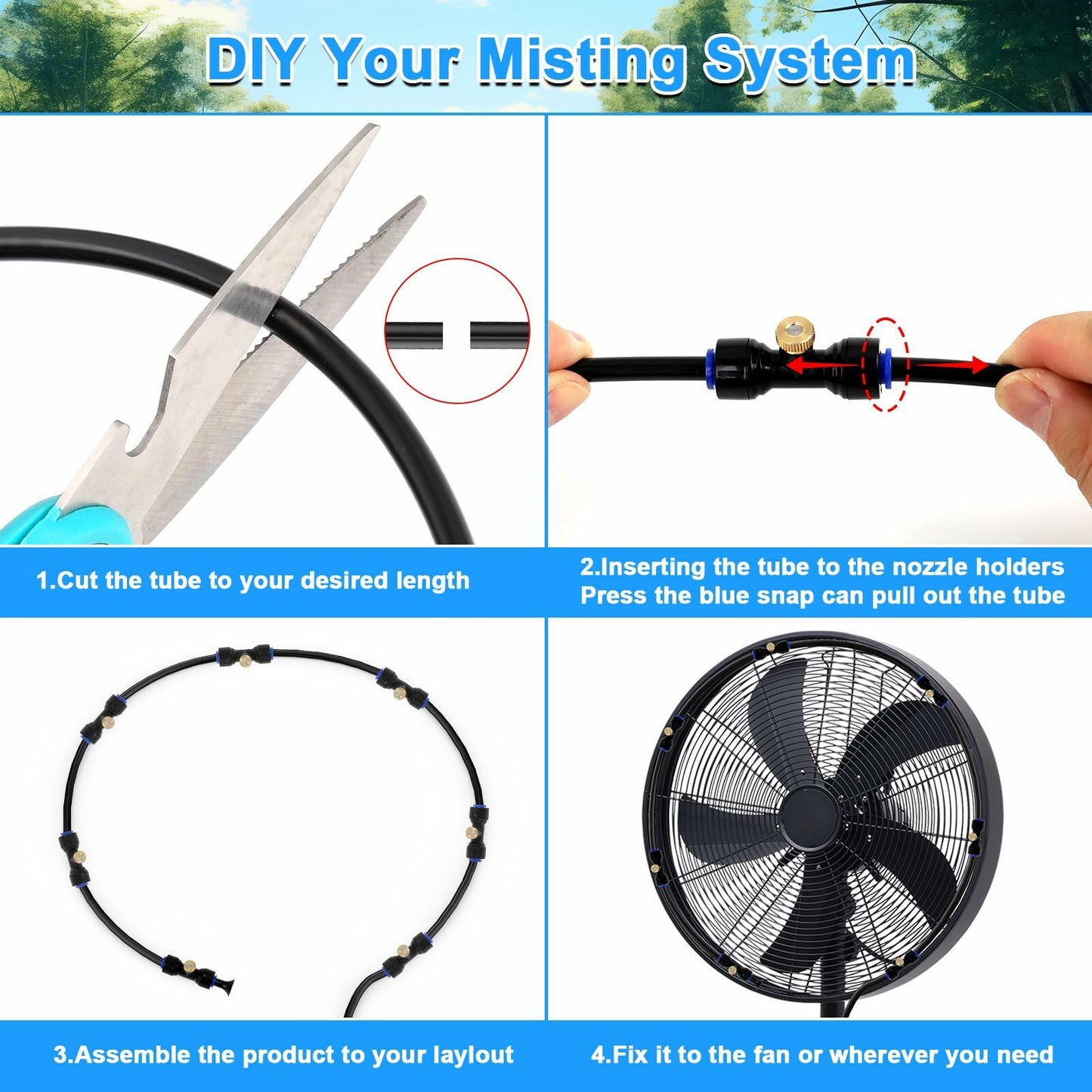 DIY Your Misting System

1.Cut the tube to your desired length

2.Inserting the tube to the nozzle holders
Press the blue snap can pull out the tube

3.Assemble the product to your laylout

4.Fix it to the fan or wherever you need