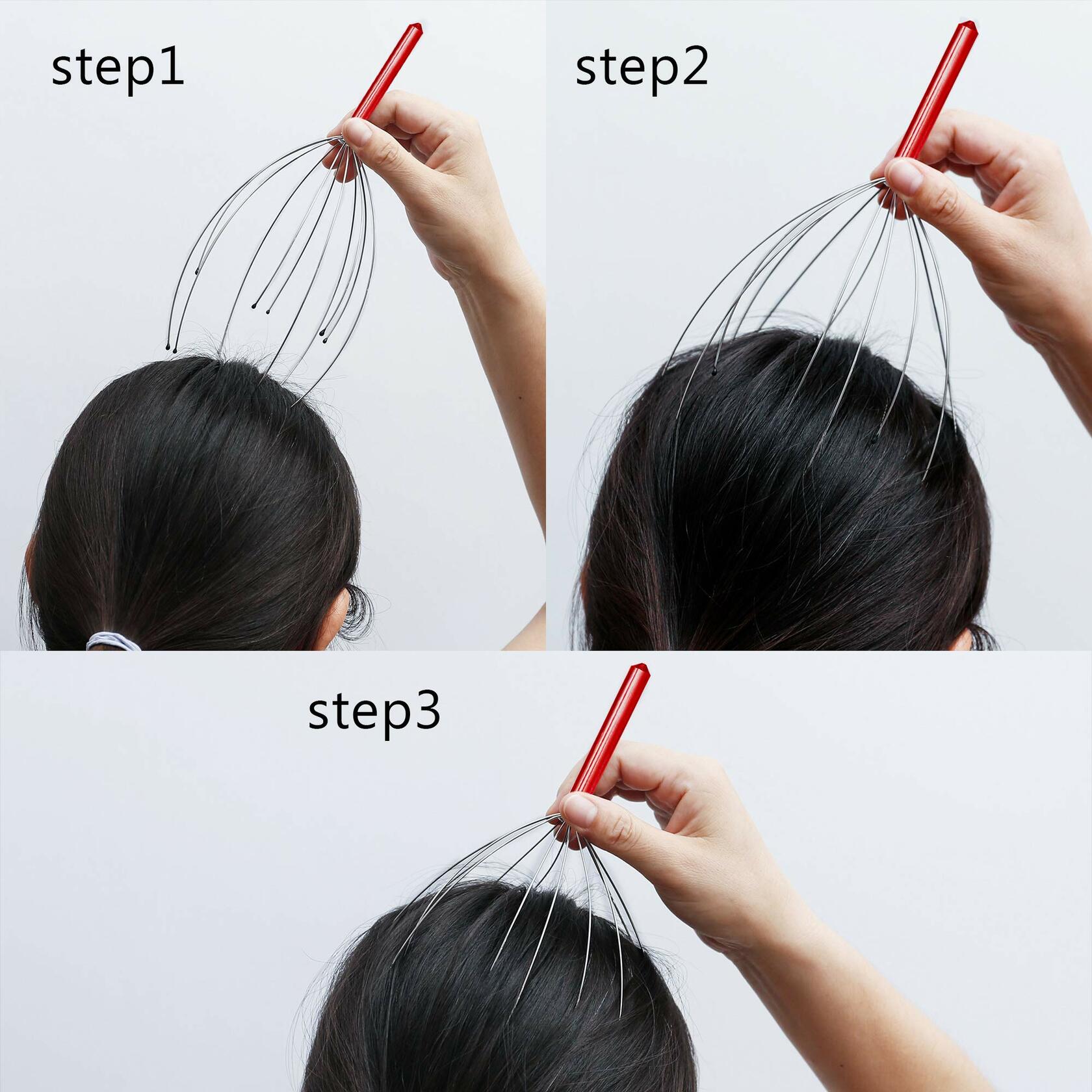 step1

step2

step3