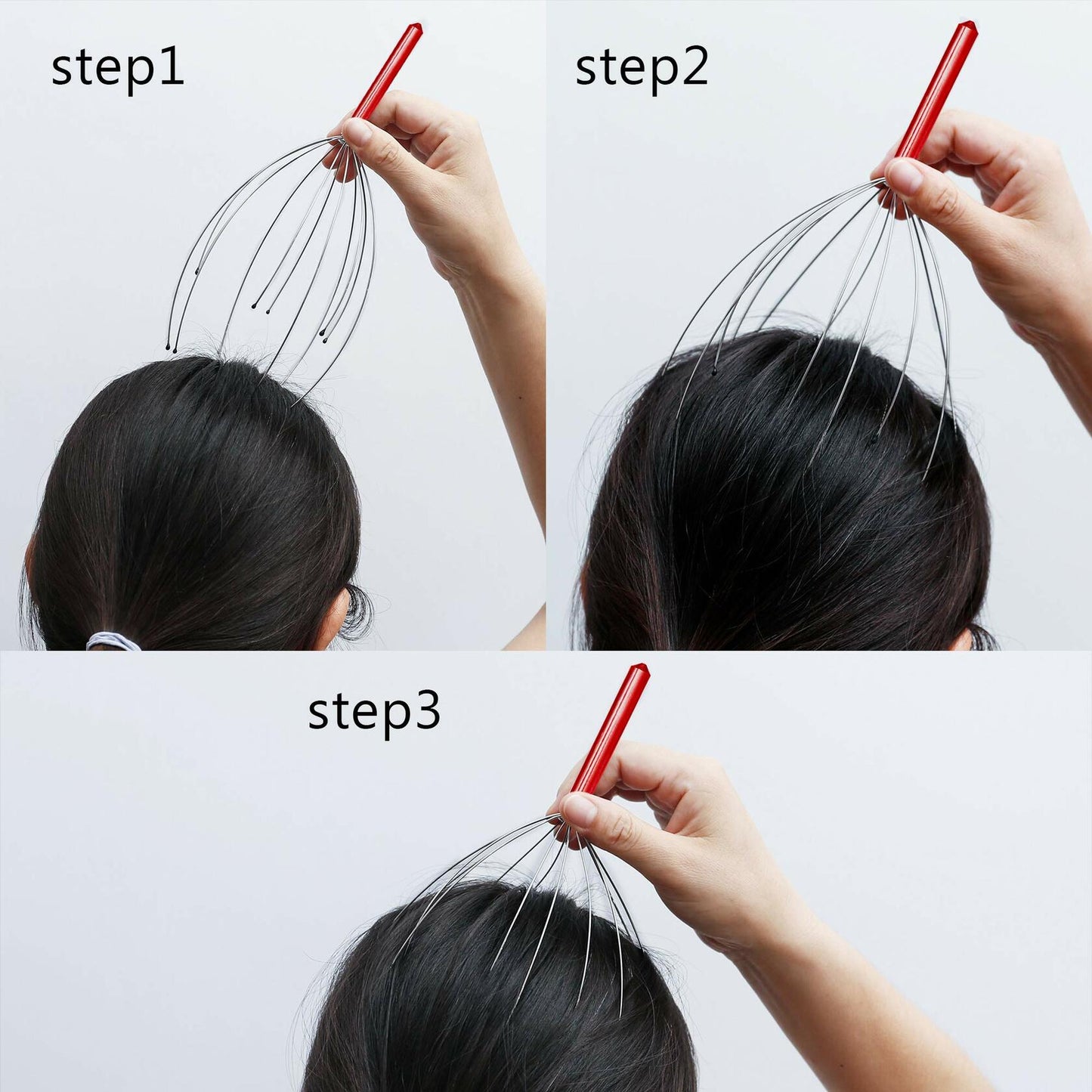 step1

step2

step3