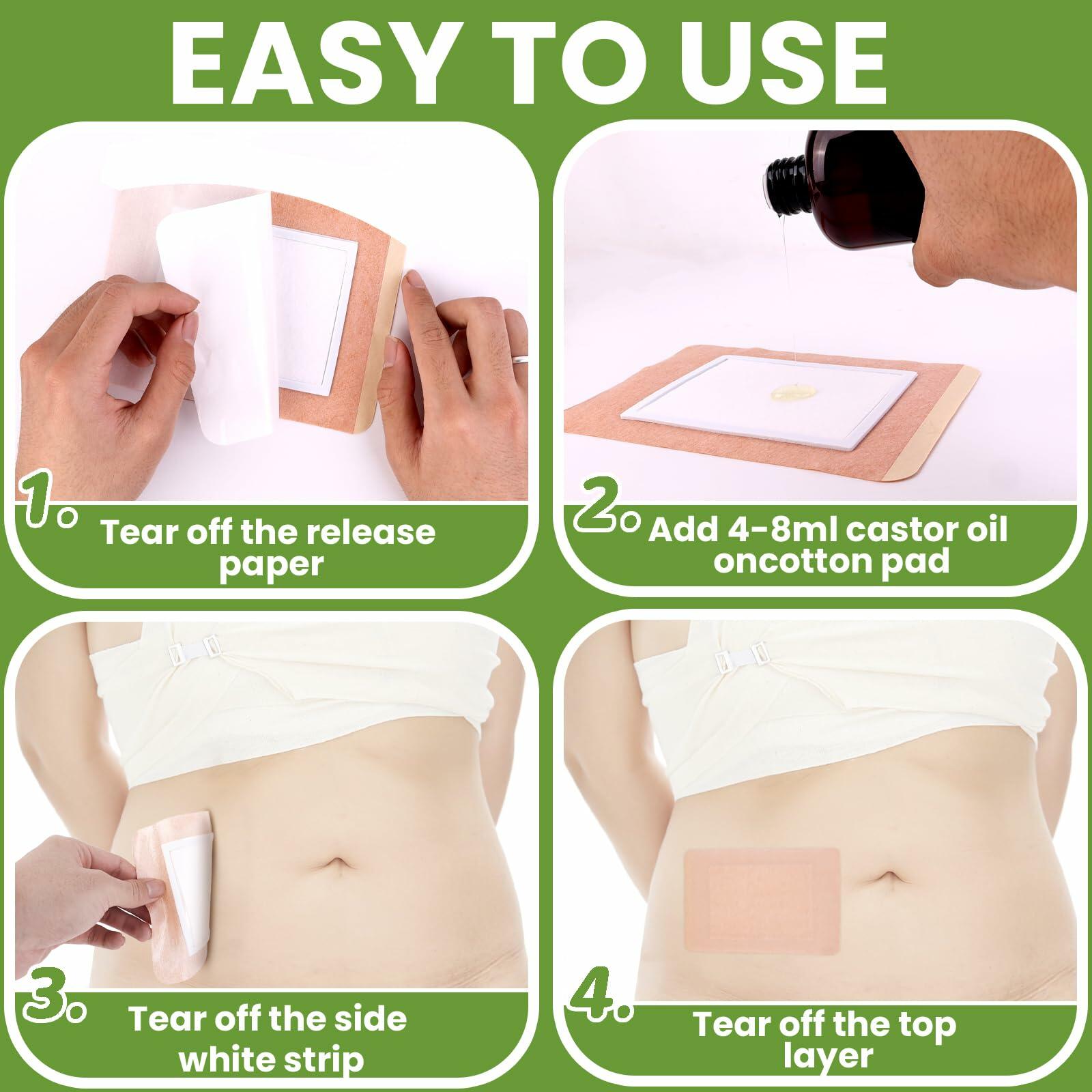 EASY TO USE

1.
Tear off the release paper

2.
Add 4-8ml castor oil oncotton pad

3.
Tear off the side white strip

4.
Tear off the top layer