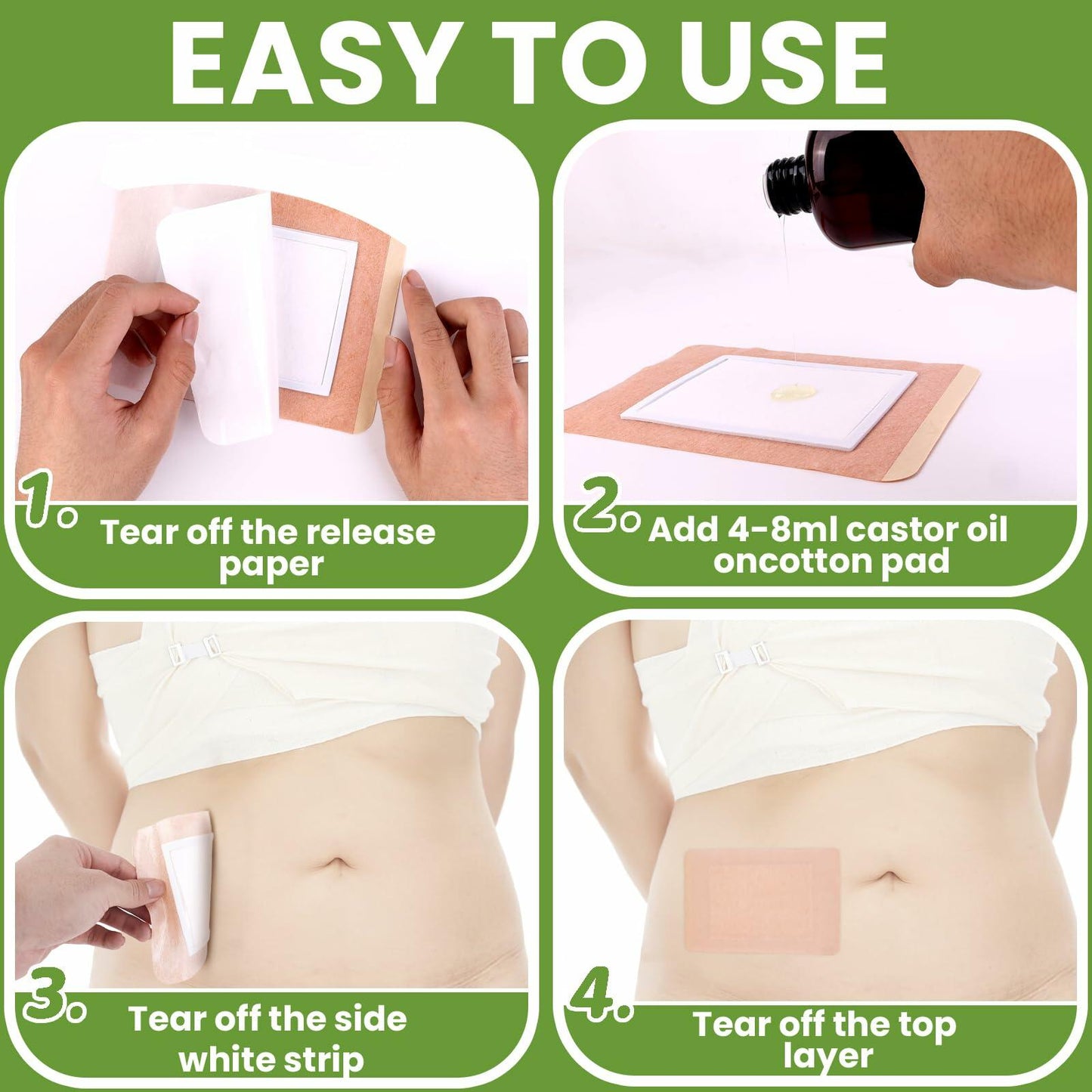 EASY TO USE

1. Tear off the release paper

2. Add 4-8ml castor oil oncotton pad

3. Tear off the side white strip

4. Tear off the top layer