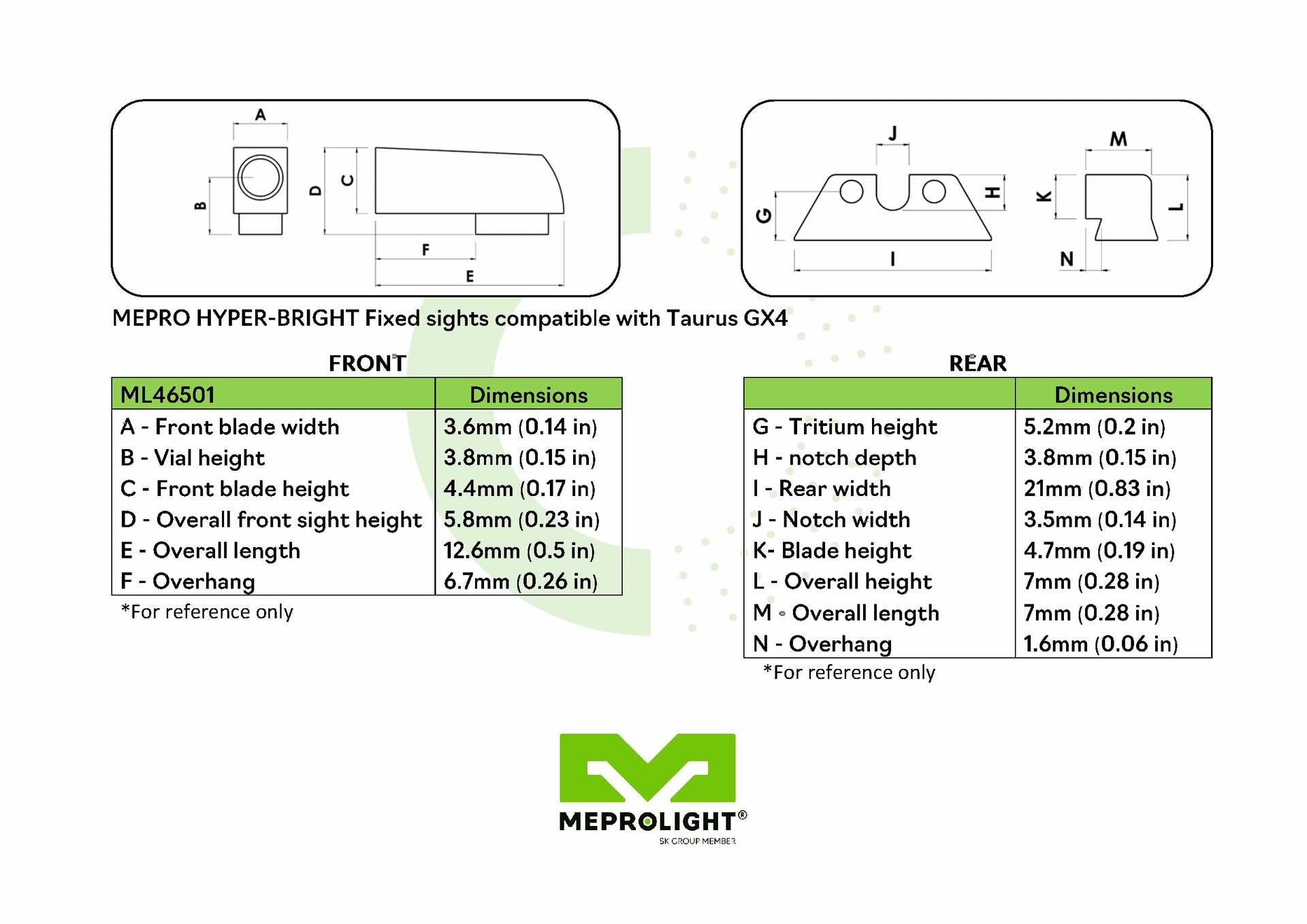 A
B
D
C
F
E

J
M
G
H
K
L
I
N

MEPRO HYPER-BRIGHT Fixed sights compatible with Taurus GX4

FRONT

| ML46501 | Dimensions |
|---|---|
| A - Front blade width | 3.6mm (0.14 in) |
| B - Vial height | 3.8mm (0.15 in) |
| C - Front blade height | 4.4mm (0.17 in) |
| D - Overall front sight height | 5.8mm (0.23 in) |
| E - Overall length | 12.6mm (0.5 in) |
| F - Overhang | 6.7mm (0.26 in) |

*For reference only

REAR

| | Dimensions |
|---|---|
| G - Tritium height | 5.2mm (0.2 in) |
| H - notch depth | 3.8mm (0.15 in) |
| I - Rear width | 21mm (0.83 in) |
| J - Notch width | 3.5mm (0.14 in) |
| K- Blade height | 4.7mm (0.19 in) |
| L - Overall height | 7mm (0.28 in) |
| M - Overall length | 7mm (0.28 in) |
| N - Overhang | 1.6mm (0.06 in) |

*For reference only

MEPROLIGHT®
SK GROUP MEMBER