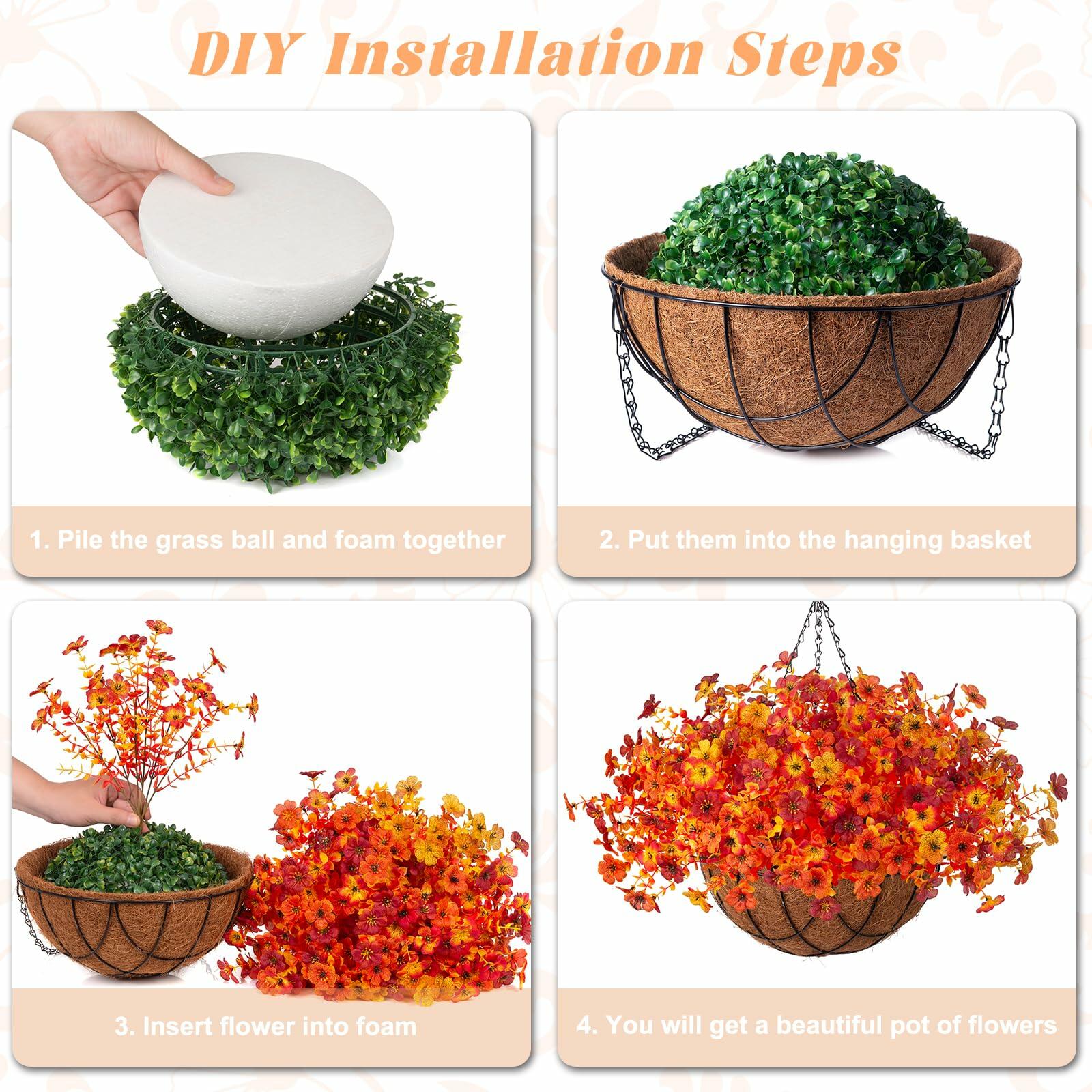 DIY Installation Steps

1. Pile the grass ball and foam together

2. Put them into the hanging basket

3. Insert flower into foam

4. You will get a beautiful pot of flowers