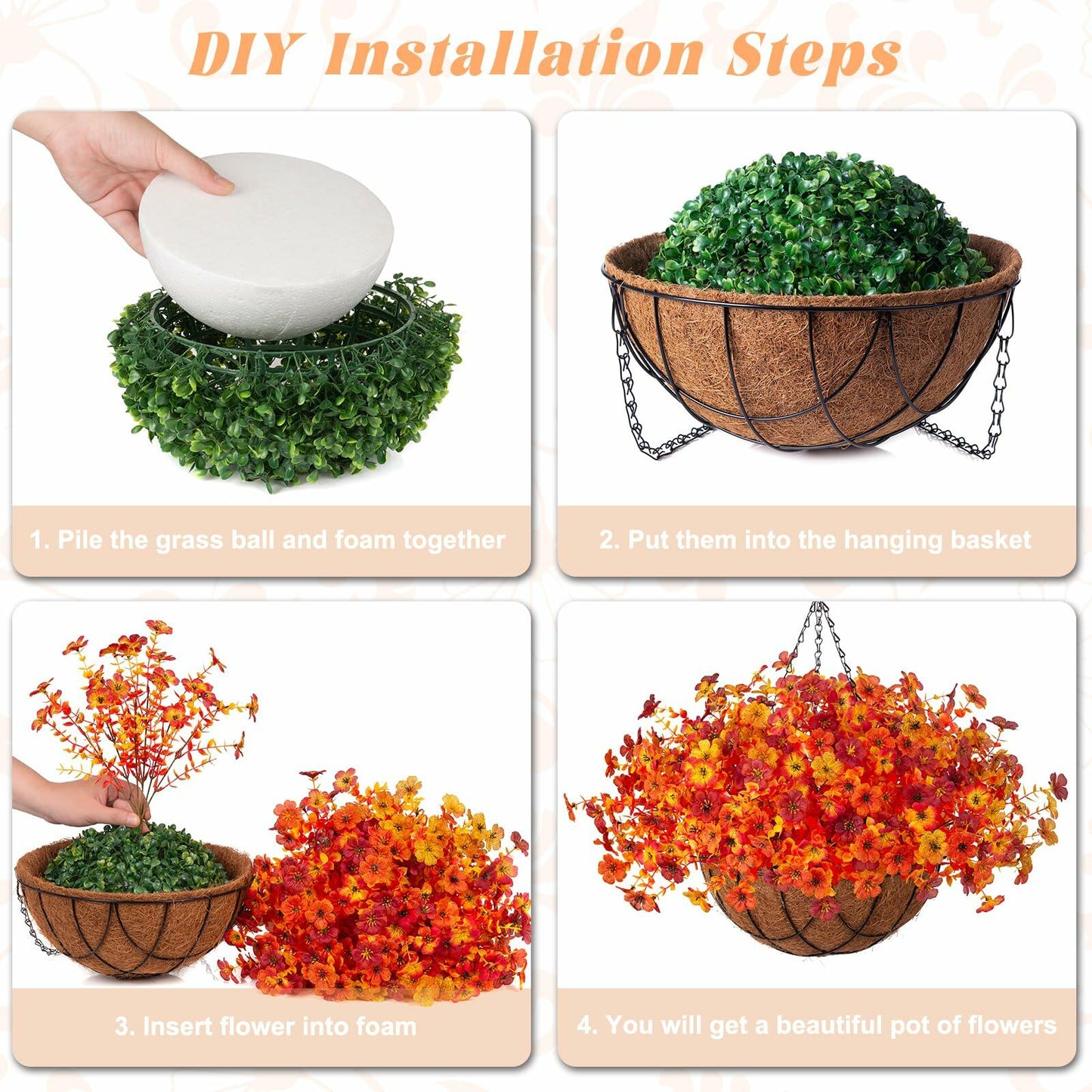 DIY Installation Steps

1. Pile the grass ball and foam together

2. Put them into the hanging basket

3. Insert flower into foam

4. You will get a beautiful pot of flowers