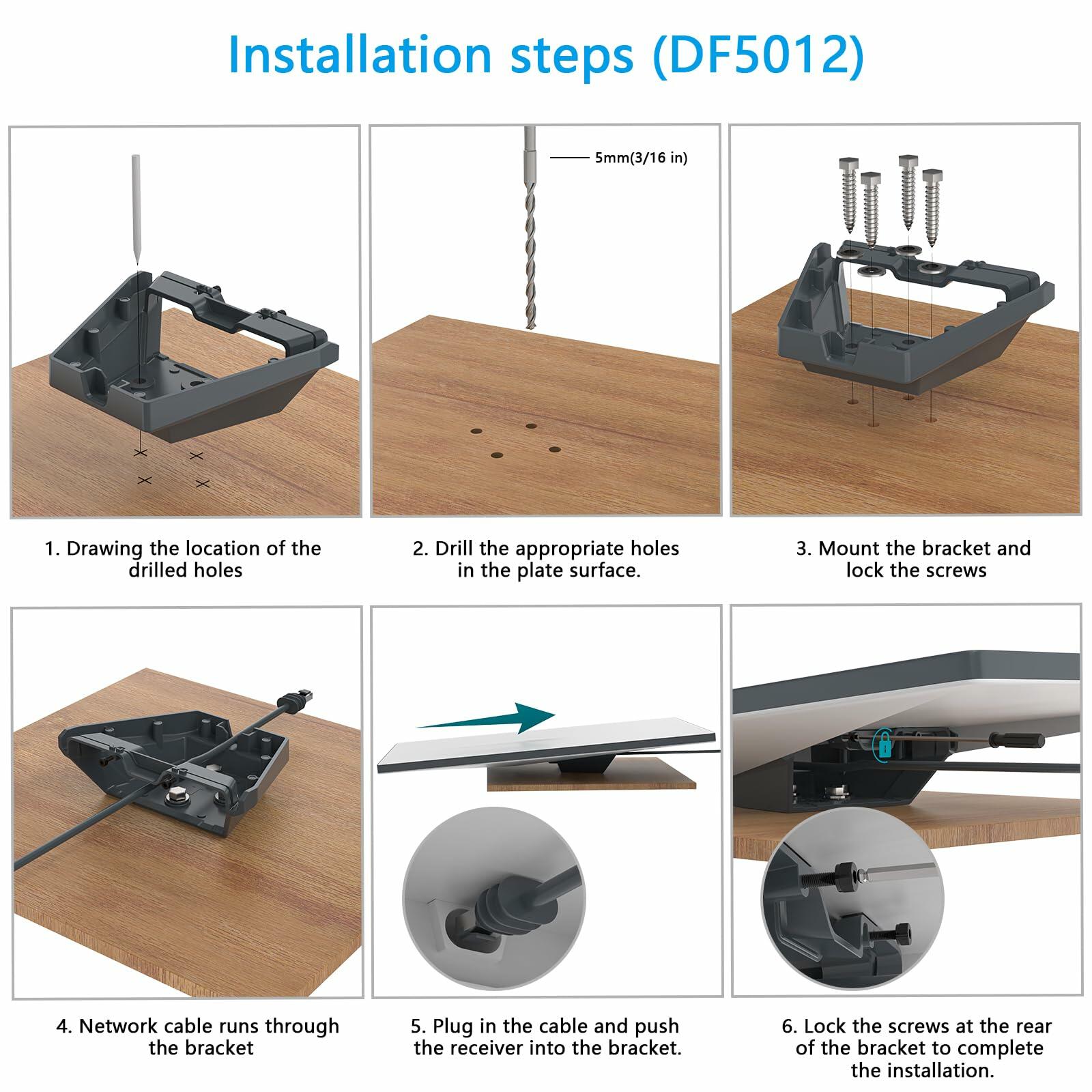 Installation steps (DF5012)

5mm(3/16 in)

1. Drawing the location of the drilled holes

2. Drill the appropriate holes in the plate surface.

3. Mount the bracket and lock the screws

4. Network cable runs through the bracket

5. Plug in the cable and push the receiver into the bracket.

6. Lock the screws at the rear of the bracket to complete the installation.