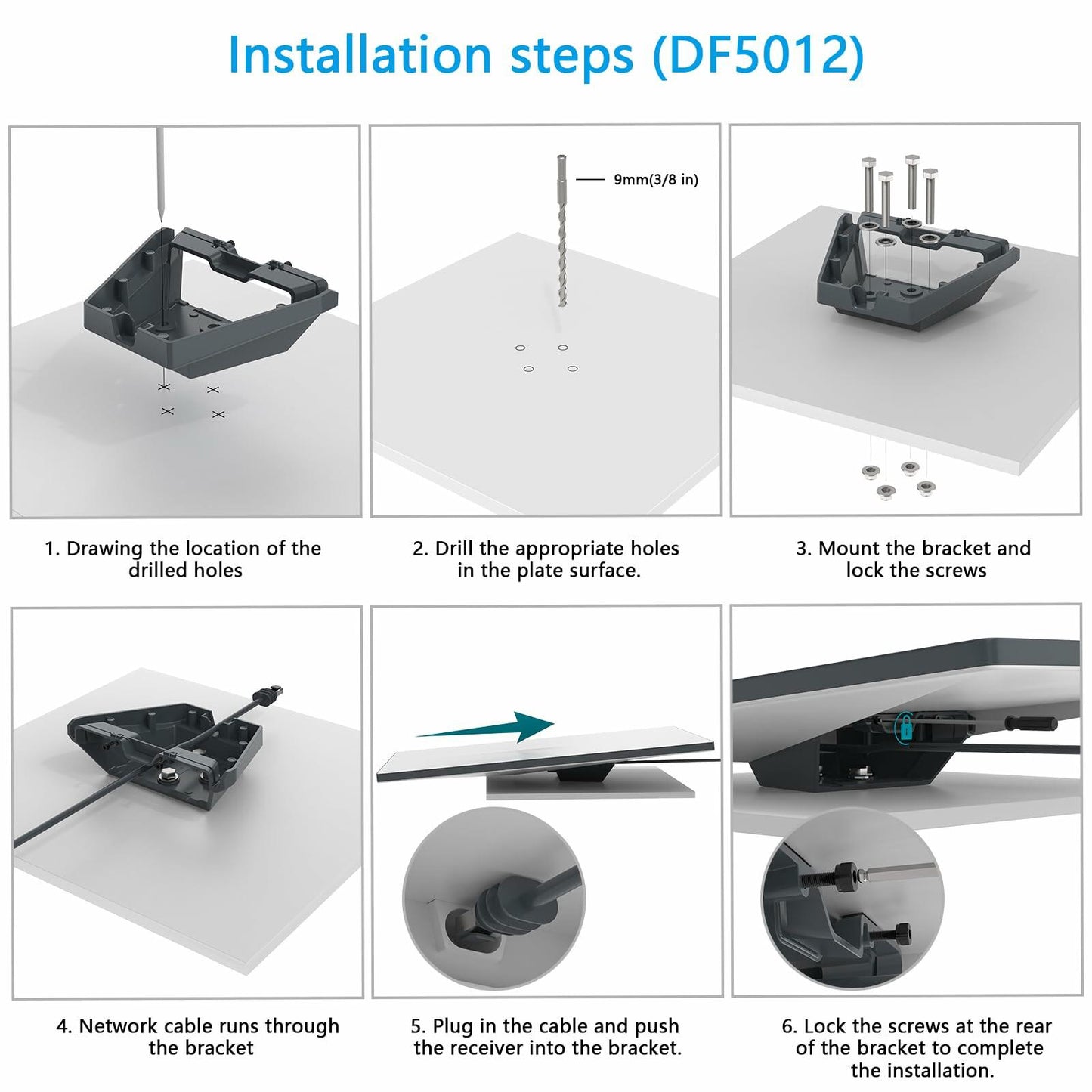 Installation steps (DF5012)

9mm(3/8 in)

1. Drawing the location of the drilled holes

2. Drill the appropriate holes in the plate surface.

3. Mount the bracket and lock the screws

4. Network cable runs through the bracket

5. Plug in the cable and push the receiver into the bracket.

6. Lock the screws at the rear of the bracket to complete the installation.