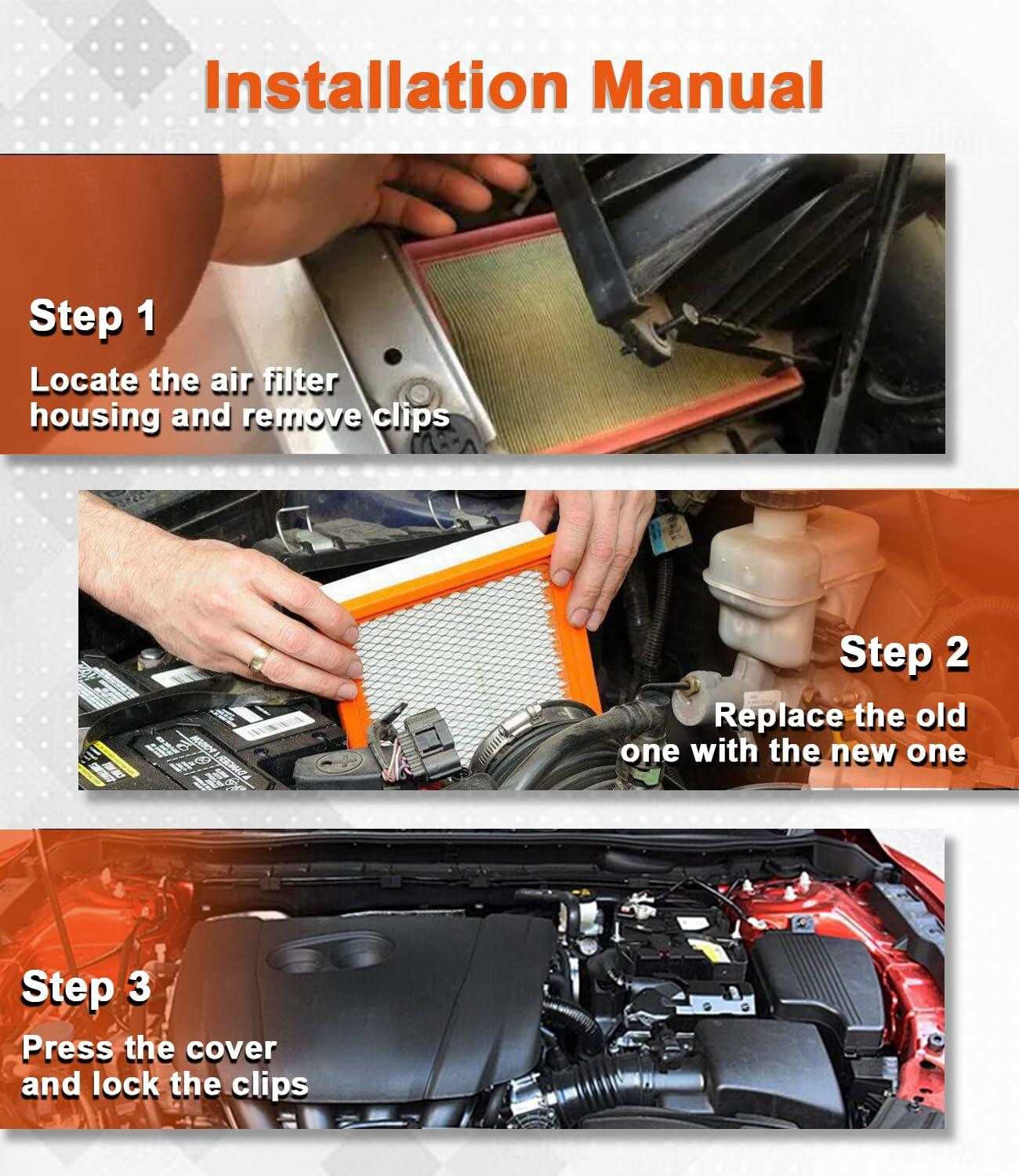 Installation Manual

Step 1

Locate the air filter housing and remove clips

Step 2

Replace the old one with the new one

Step 3

Press the cover and lock the clips