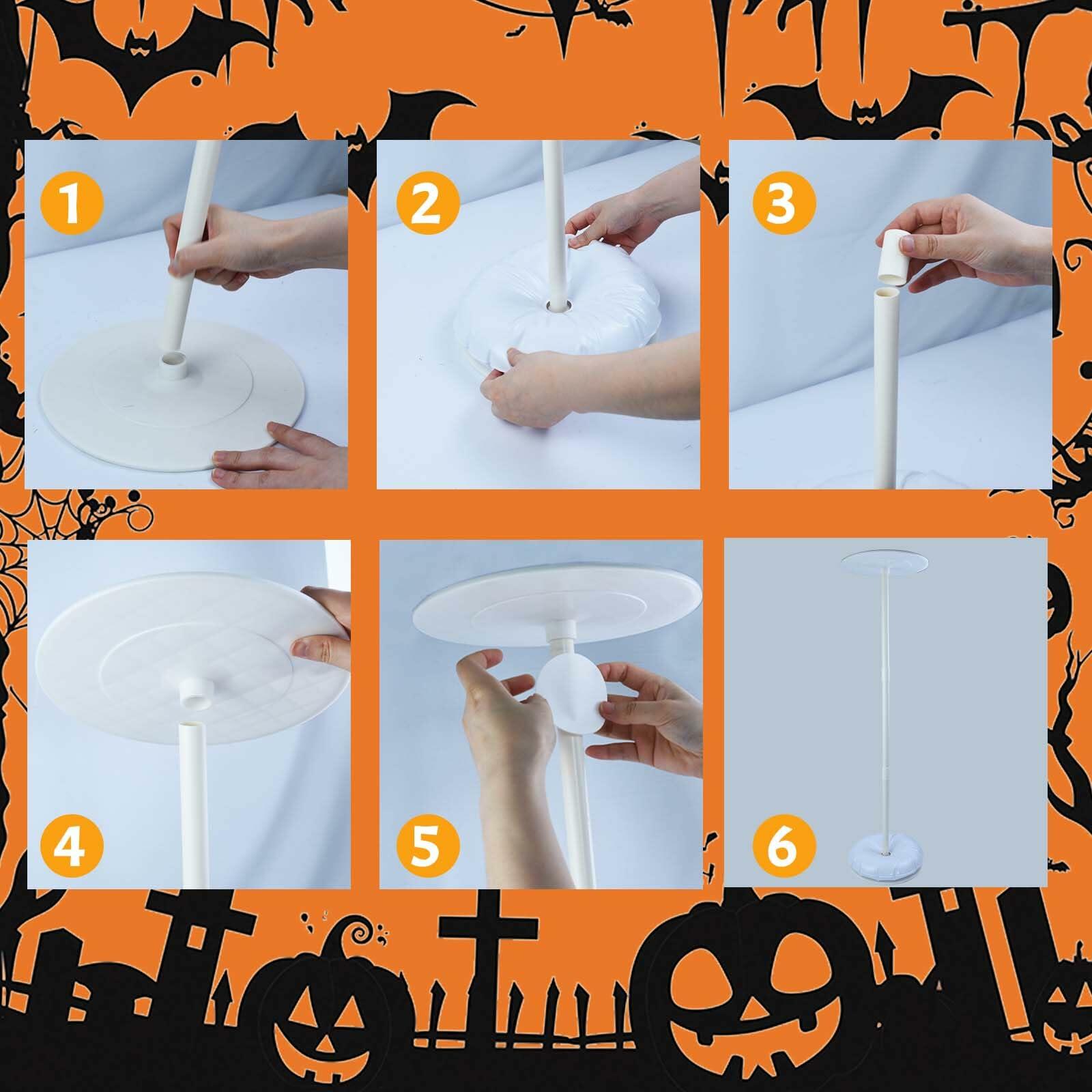 1

2

3

4

5

6