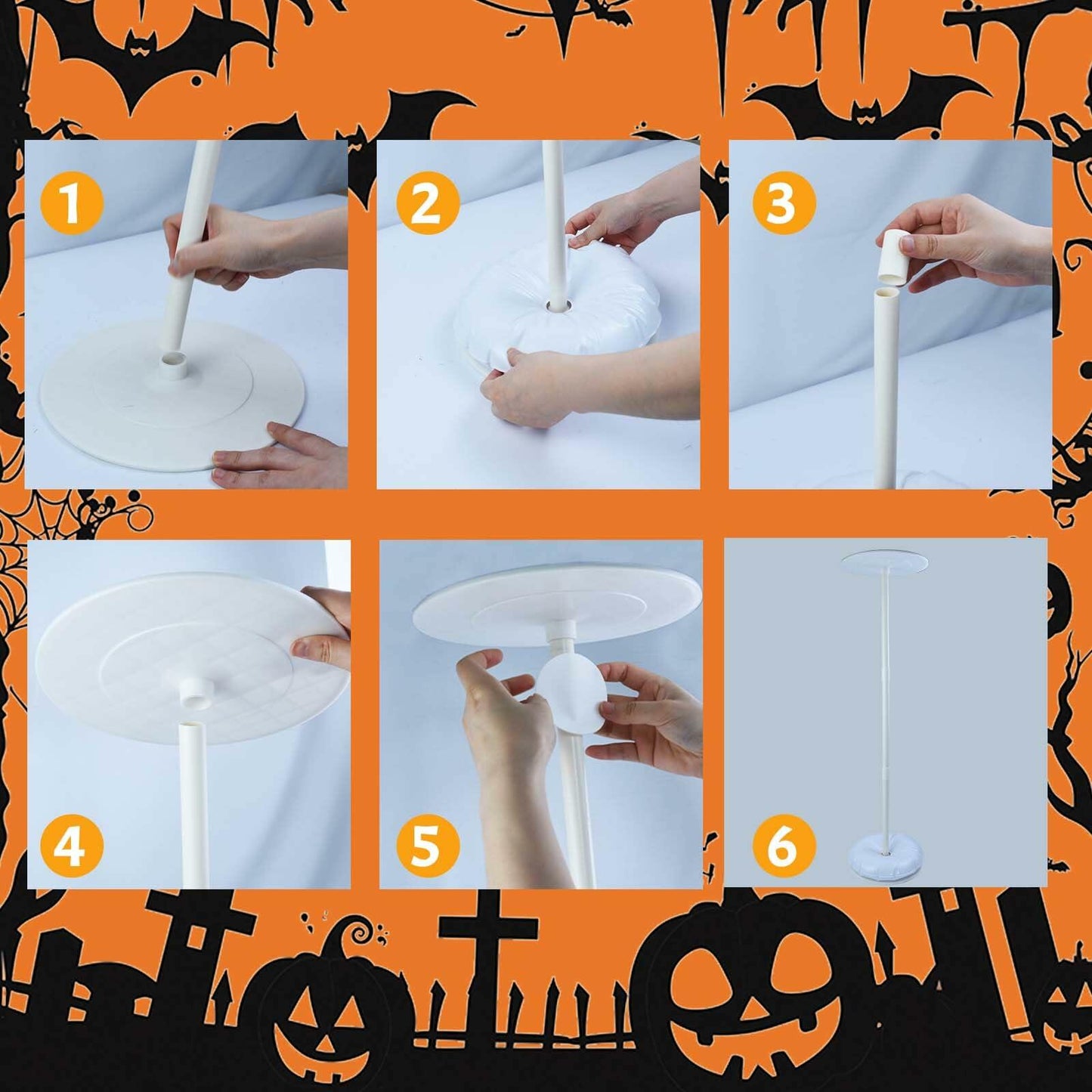 1
2
3
4
5
6