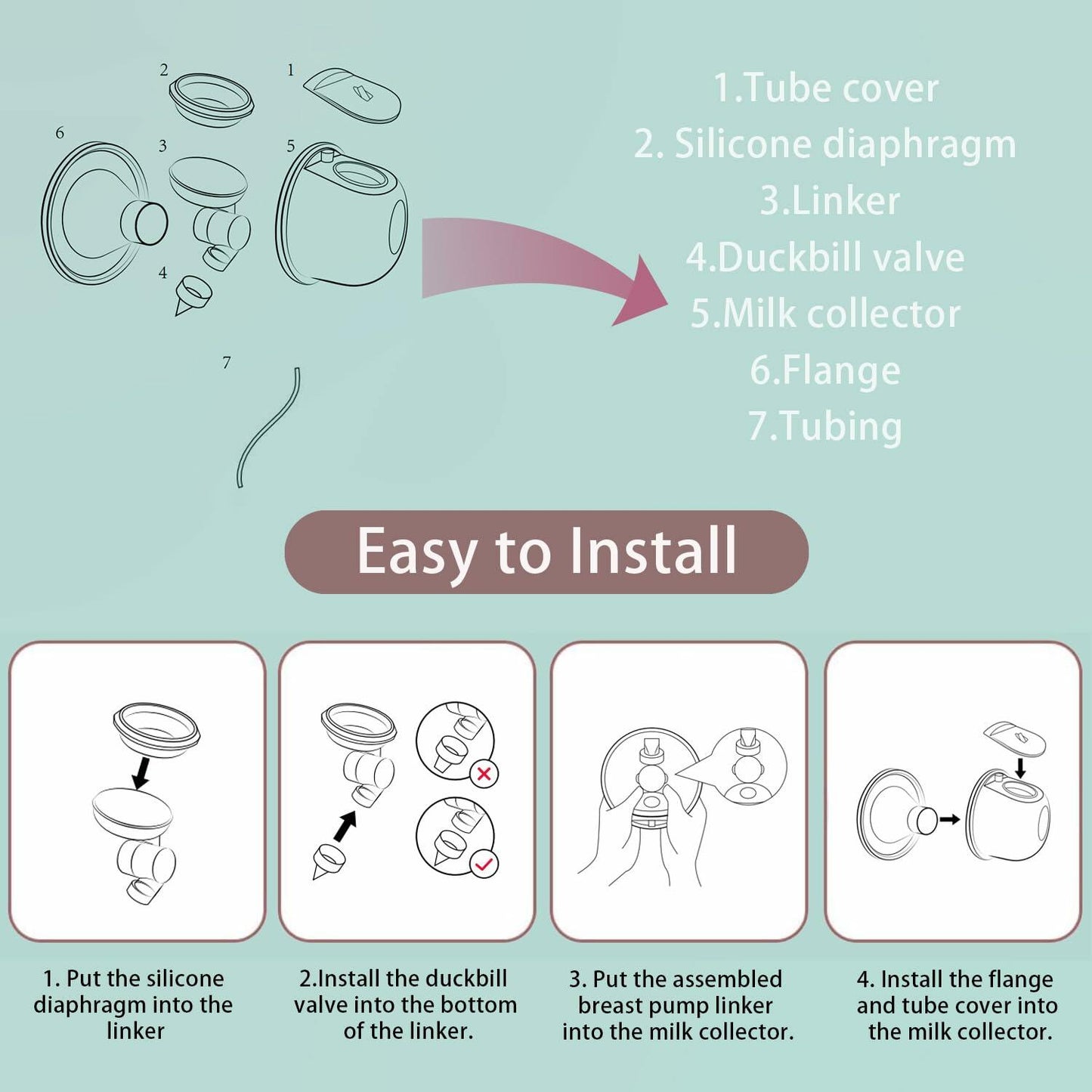 2
1
6
3
5
4
7

1.Tube cover
2. Silicone diaphragm
3.Linker
4.Duckbill valve
5.Milk collector
6.Flange
7.Tubing

Easy to Install

1. Put the silicone diaphragm into the linker

2.Install the duckbill valve into the bottom of the linker.

3. Put the assembled breast pump linker into the milk collector.

4. Install the flange and tube cover into the milk collector.