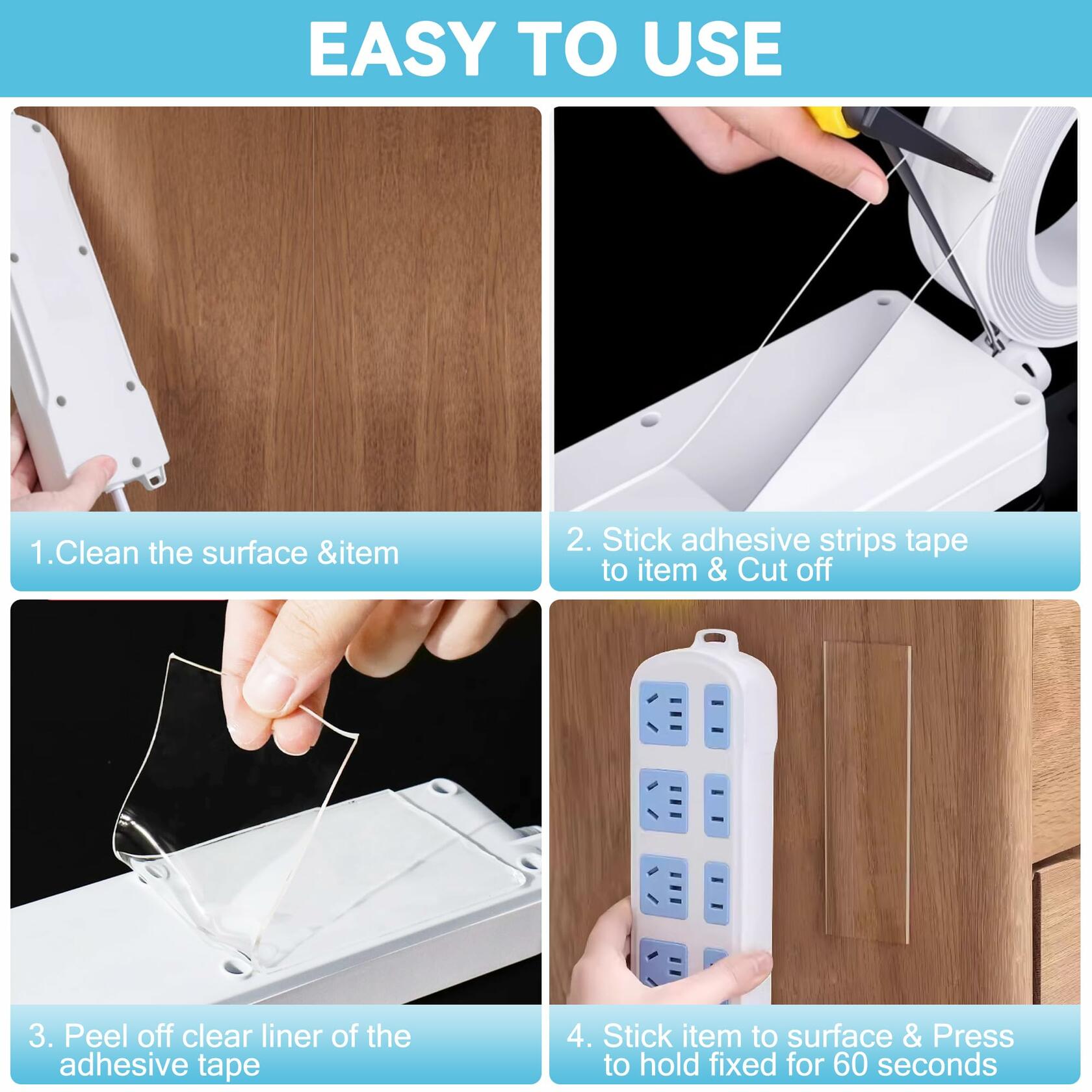 EASY TO USE

1.Clean the surface &item

2. Stick adhesive strips tape to item & Cut off

3. Peel off clear liner of the adhesive tape

4. Stick item to surface & Press to hold fixed for 60 seconds