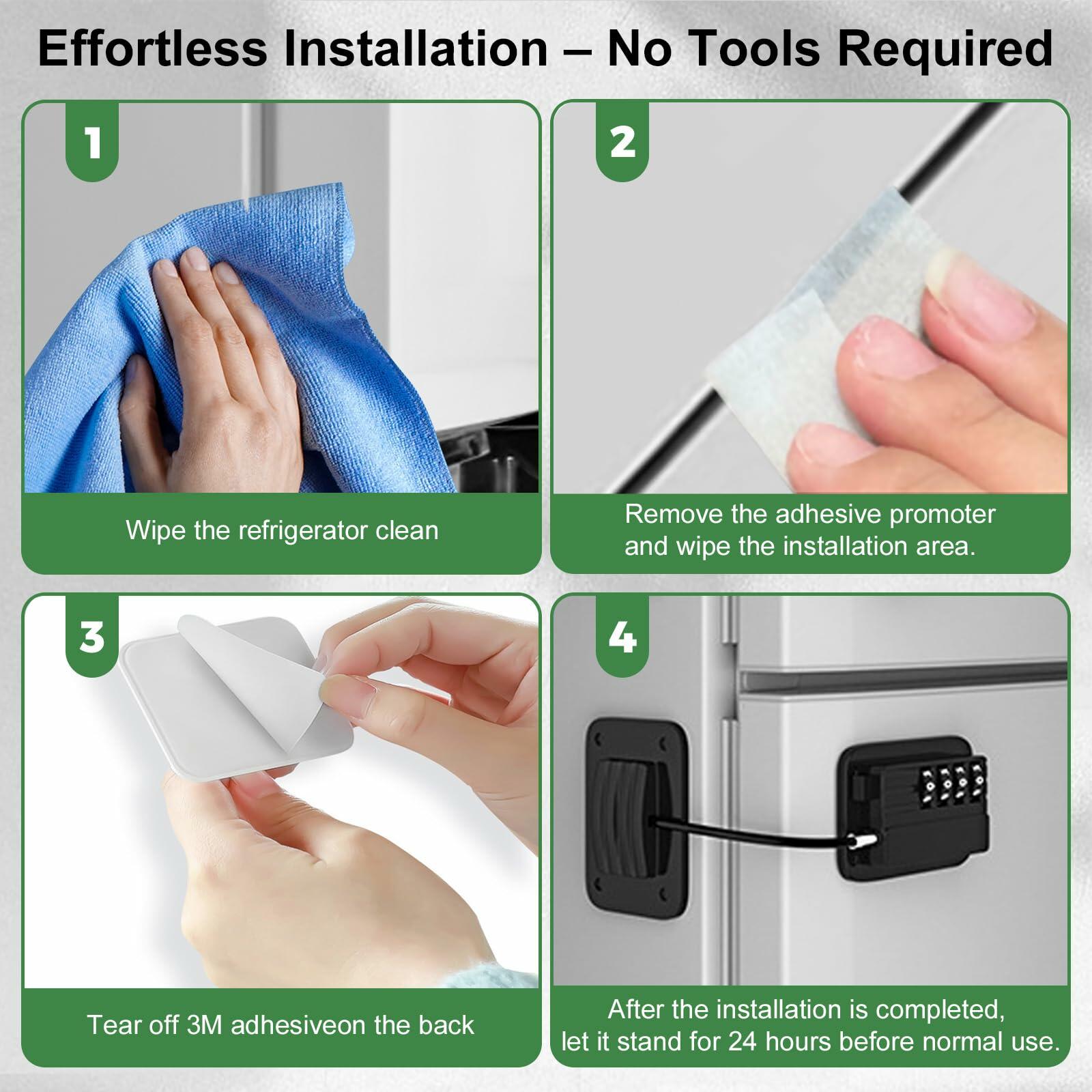 Effortless Installation – No Tools Required

1

Wipe the refrigerator clean

2

Remove the adhesive promoter and wipe the installation area.

3

Tear off 3M adhesiveon the back

4

After the installation is completed, let it stand for 24 hours before normal use.