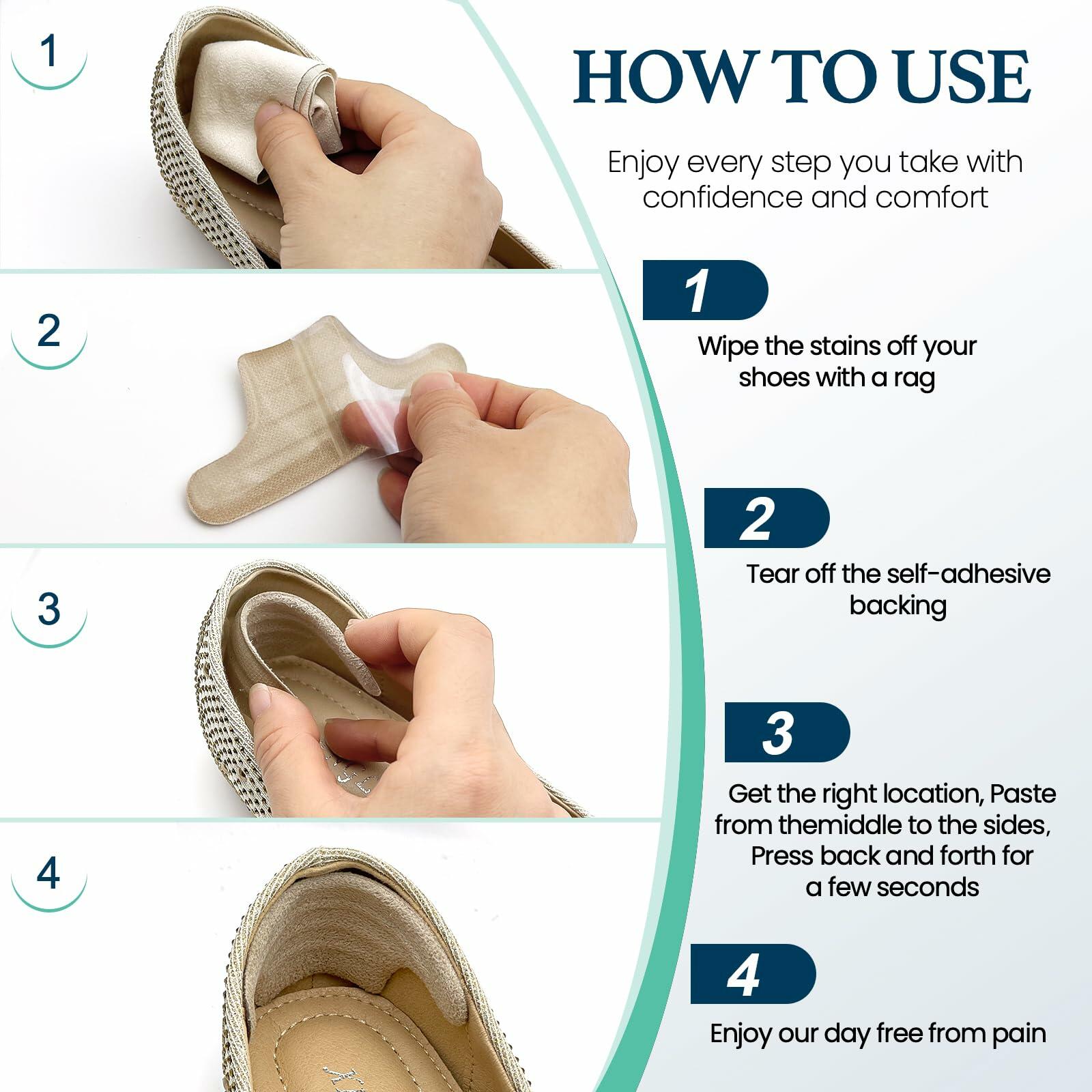 1

2

3

4

HOW TO USE

Enjoy every step you take with confidence and comfort

1

Wipe the stains off your shoes with a rag

2

Tear off the self-adhesive backing

3

Get the right location, Paste from themiddle to the sides, Press back and forth for a few seconds

4

Enjoy our day free from pain