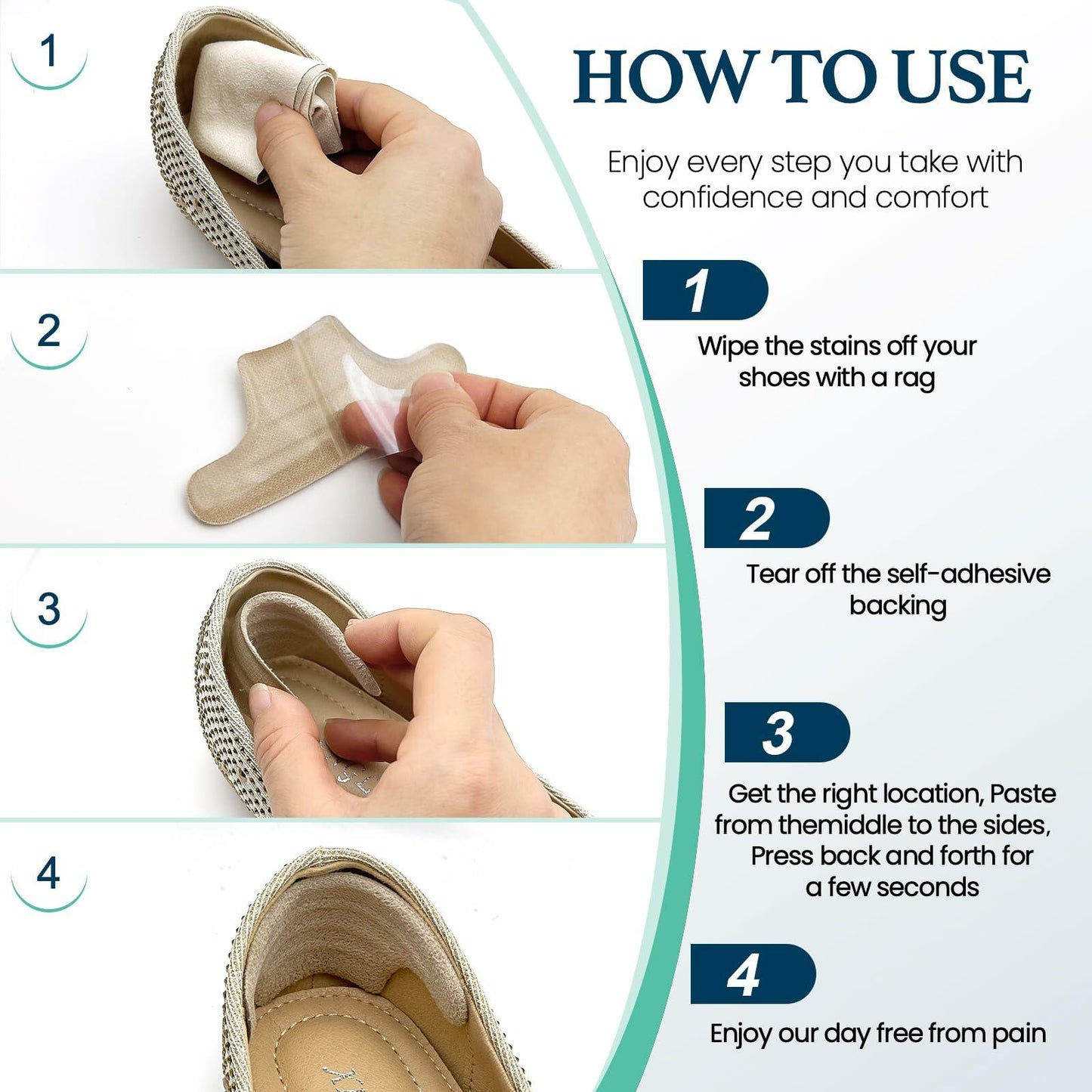 1

2

3

4

HOW TO USE

Enjoy every step you take with confidence and comfort

1

Wipe the stains off your shoes with a rag

2

Tear off the self-adhesive backing

3

Get the right location, Paste from themiddle to the sides, Press back and forth for a few seconds

4

Enjoy our day free from pain