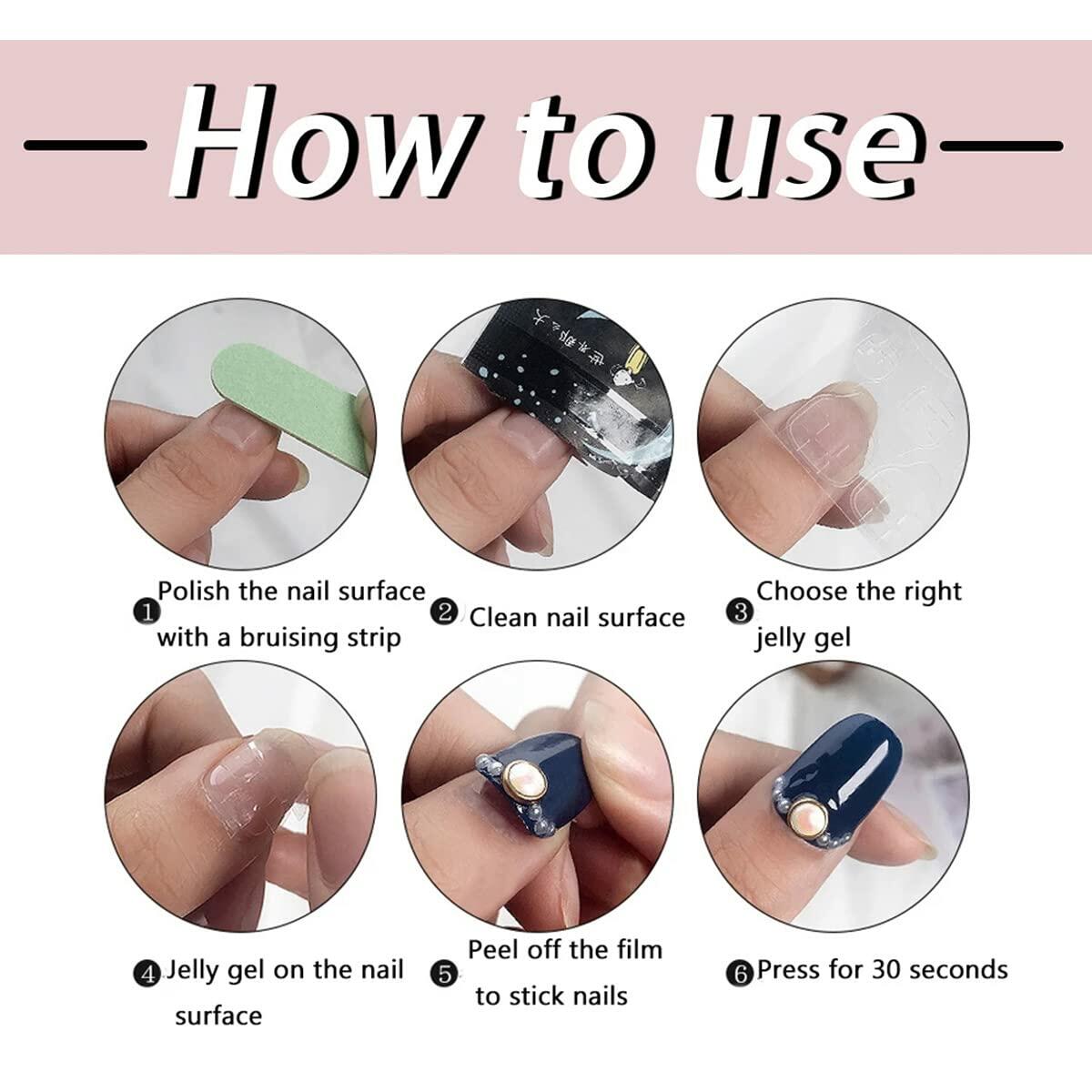 How to use

❶ Polish the nail surface with a bruising strip

❷ Clean nail surface

❸ Choose the right jelly gel

❹ Jelly gel on the nail surface

❺ Peel off the film to stick nails

❻ Press for 30 seconds