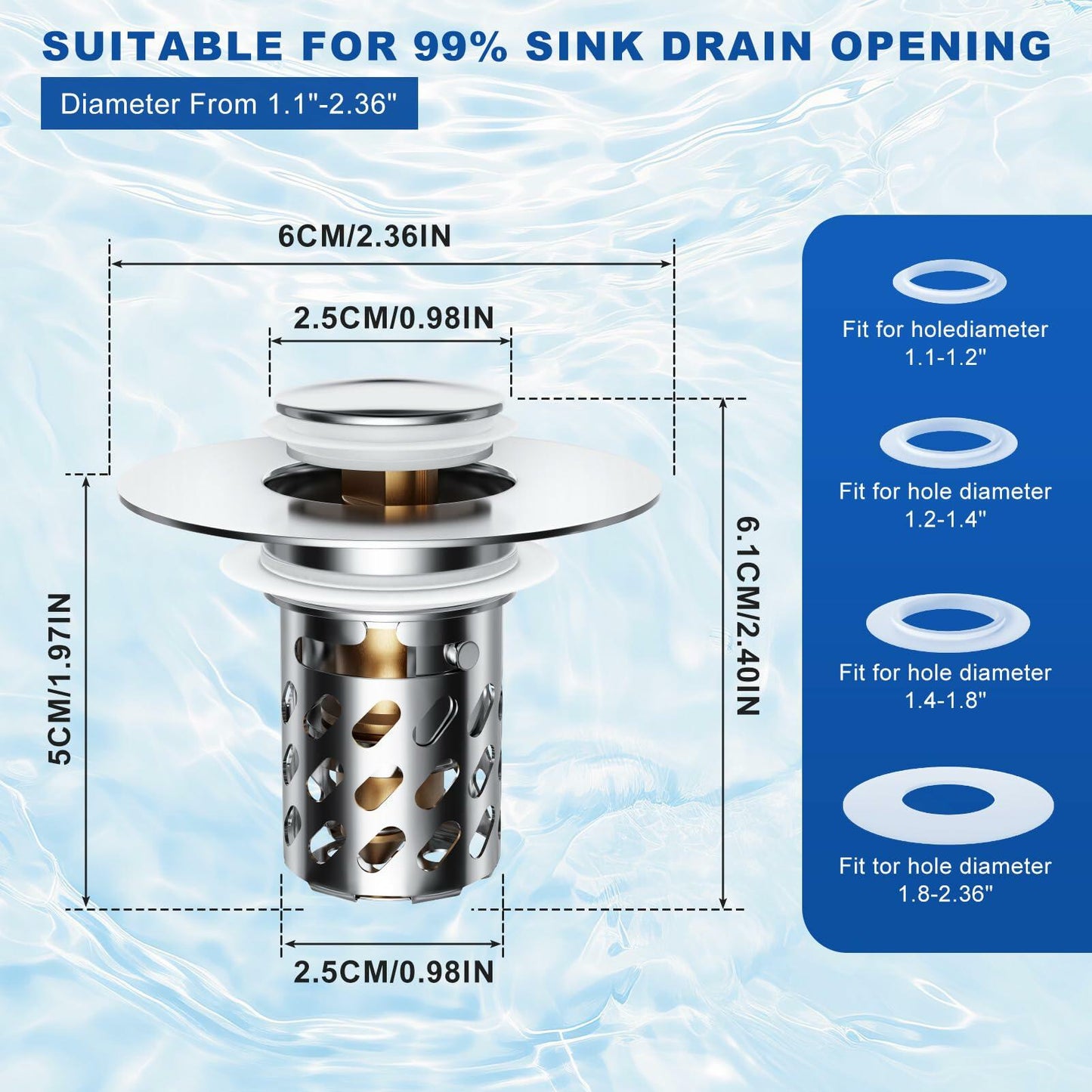 SUITABLE FOR 99% SINK DRAIN OPENING

Diameter From 1.1"-2.36"

6CM/2.36IN

2.5CM/0.98IN

5CM/1.97IN

6.1CM/2.40IN

2.5CM/0.98IN

Fit for holediameter 1.1-1.2"

Fit for hole diameter 1.2-1.4"

Fit for hole diameter 1.4-1.8"

Fit tor hole diameter 1.8-2.36"