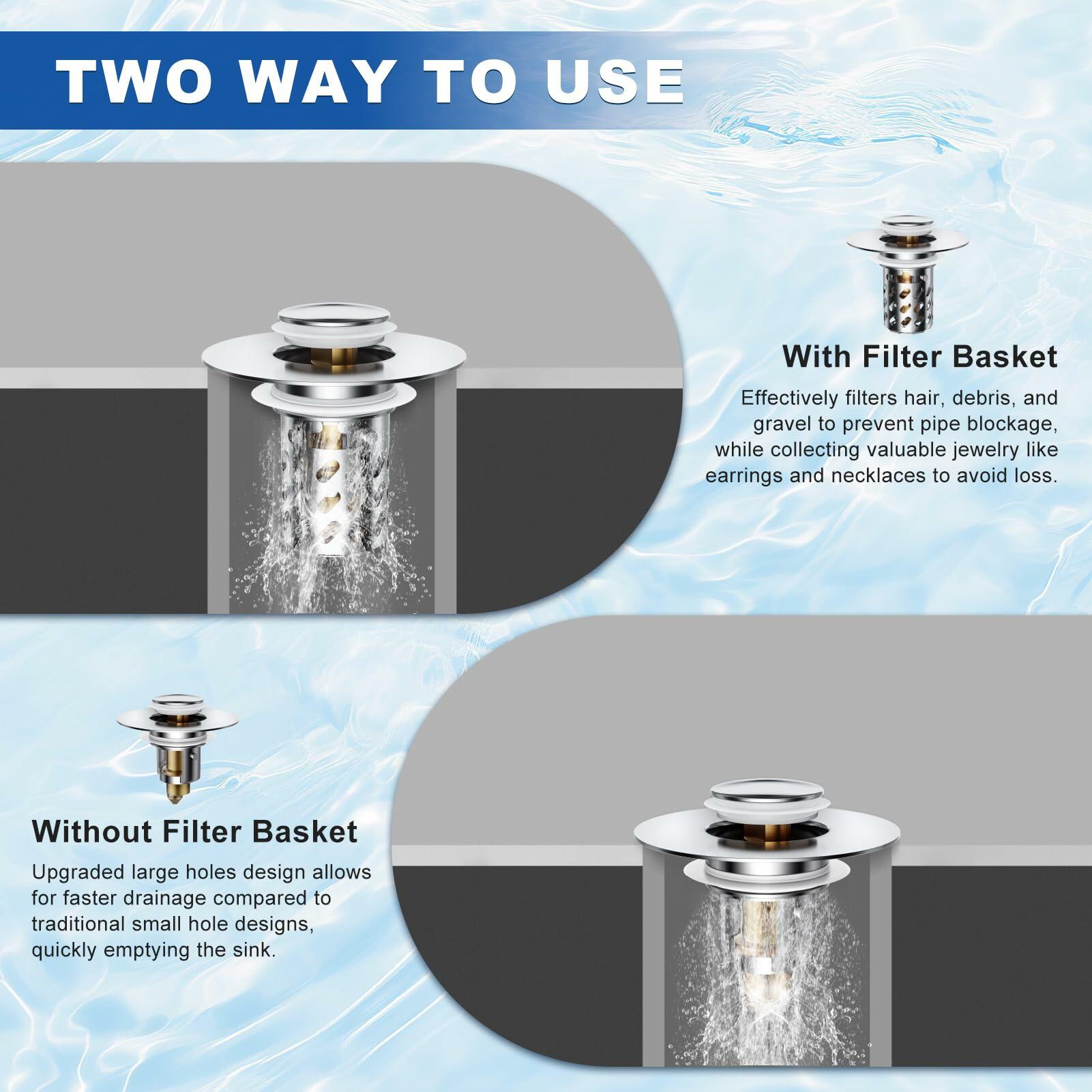 TWO WAY TO USE

With Filter Basket

Effectively filters hair, debris, and gravel to prevent pipe blockage, while collecting valuable jewelry like earrings and necklaces to avoid loss.

Without Filter Basket

Upgraded large holes design allows for faster drainage compared to traditional small hole designs, quickly emptying the sink.