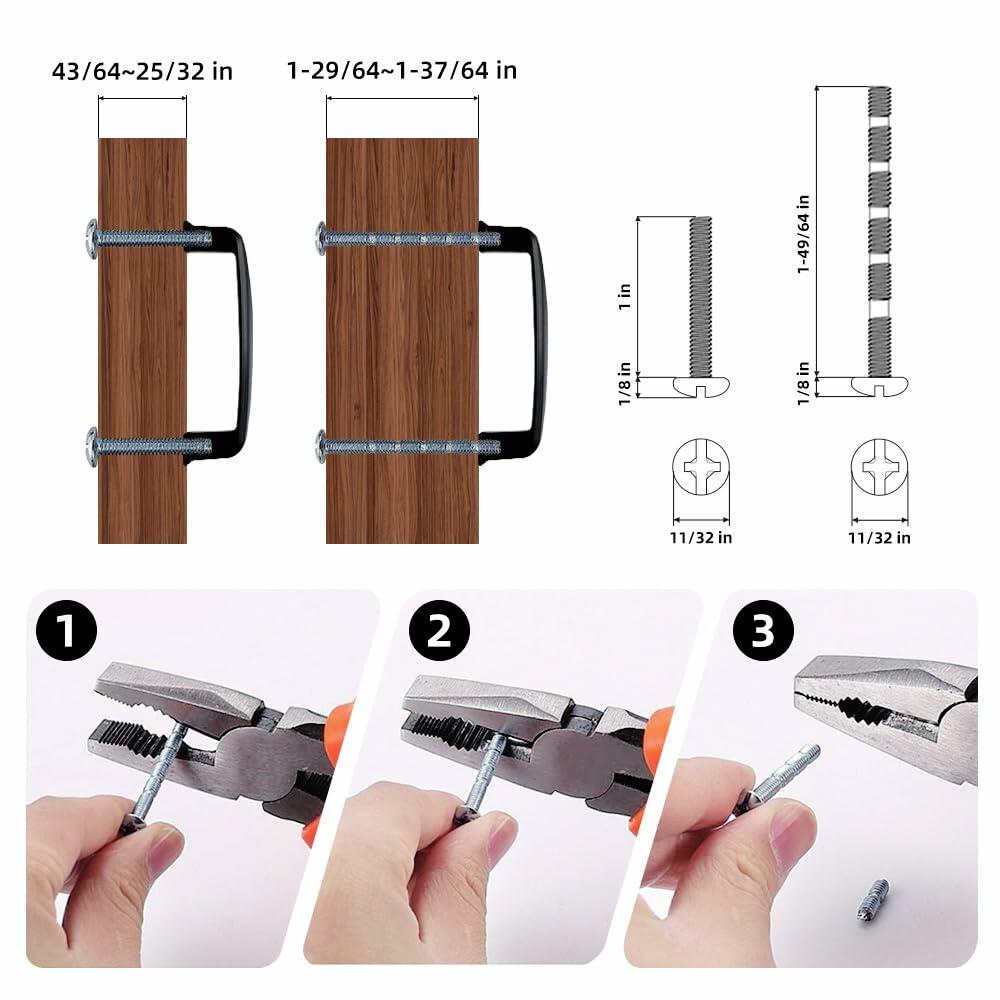 43/64~25/32 in

1-29/64~1-37/64 in

1 in

1/8 in

11/32 in

1-49/64 in

1/8 in

11/32 in

1

2

3