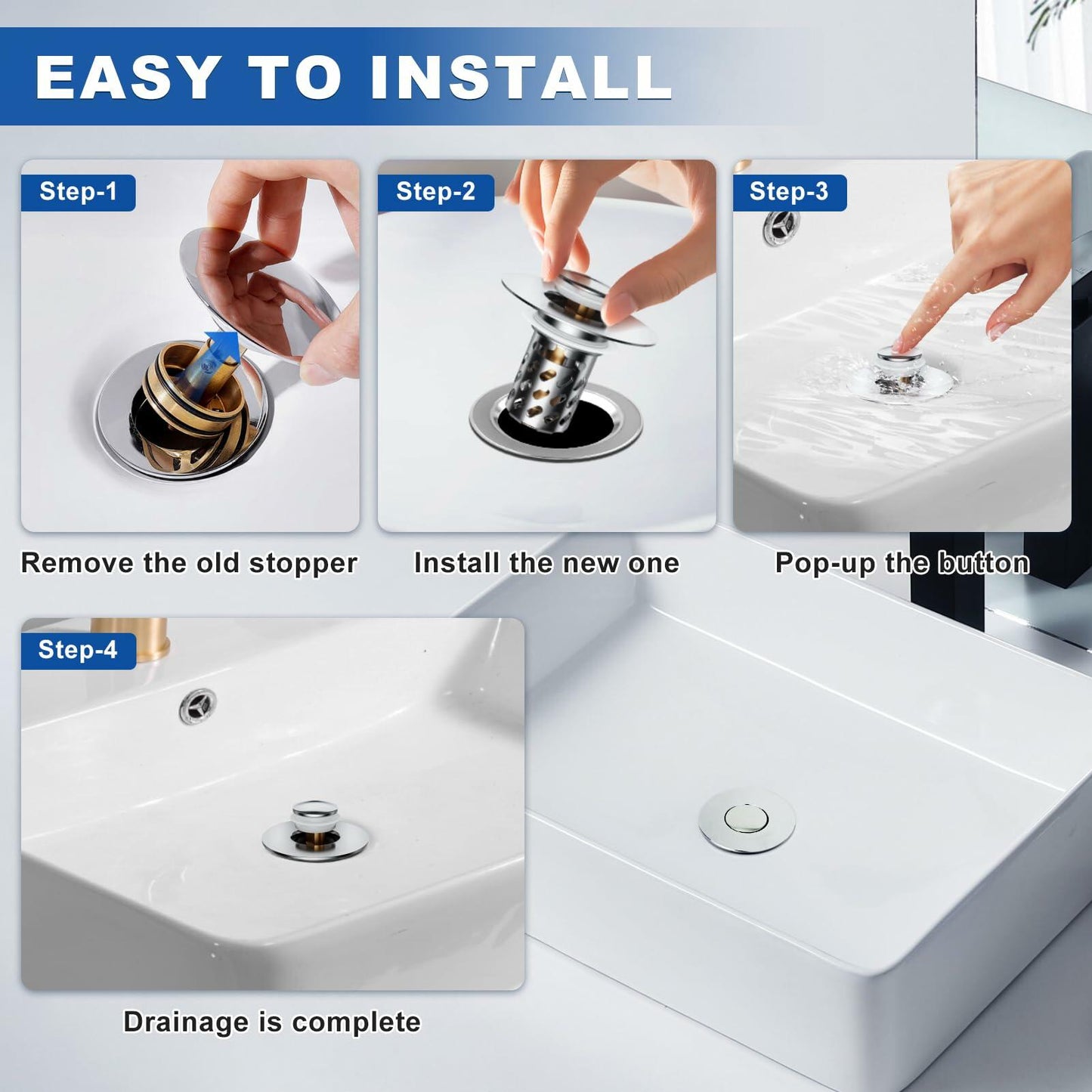 EASY TO INSTALL

Step-1

Remove the old stopper

Step-2

Install the new one

Step-3

Pop-up the button

Step-4

Drainage is complete