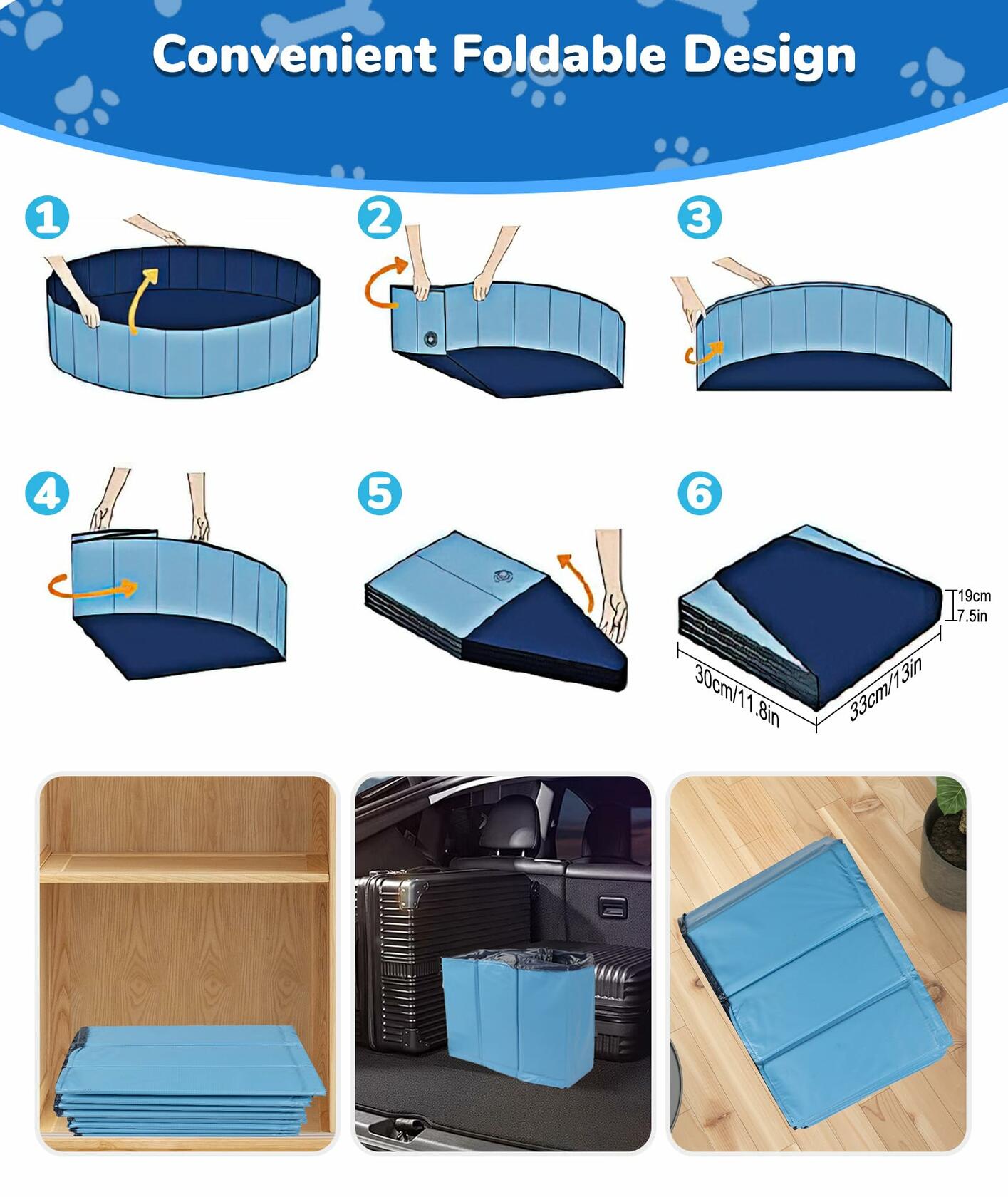 Convenient Foldable Design

1

2

3

4

5

6

19cm
7.5in

30cm/11.8in

33cm/13in