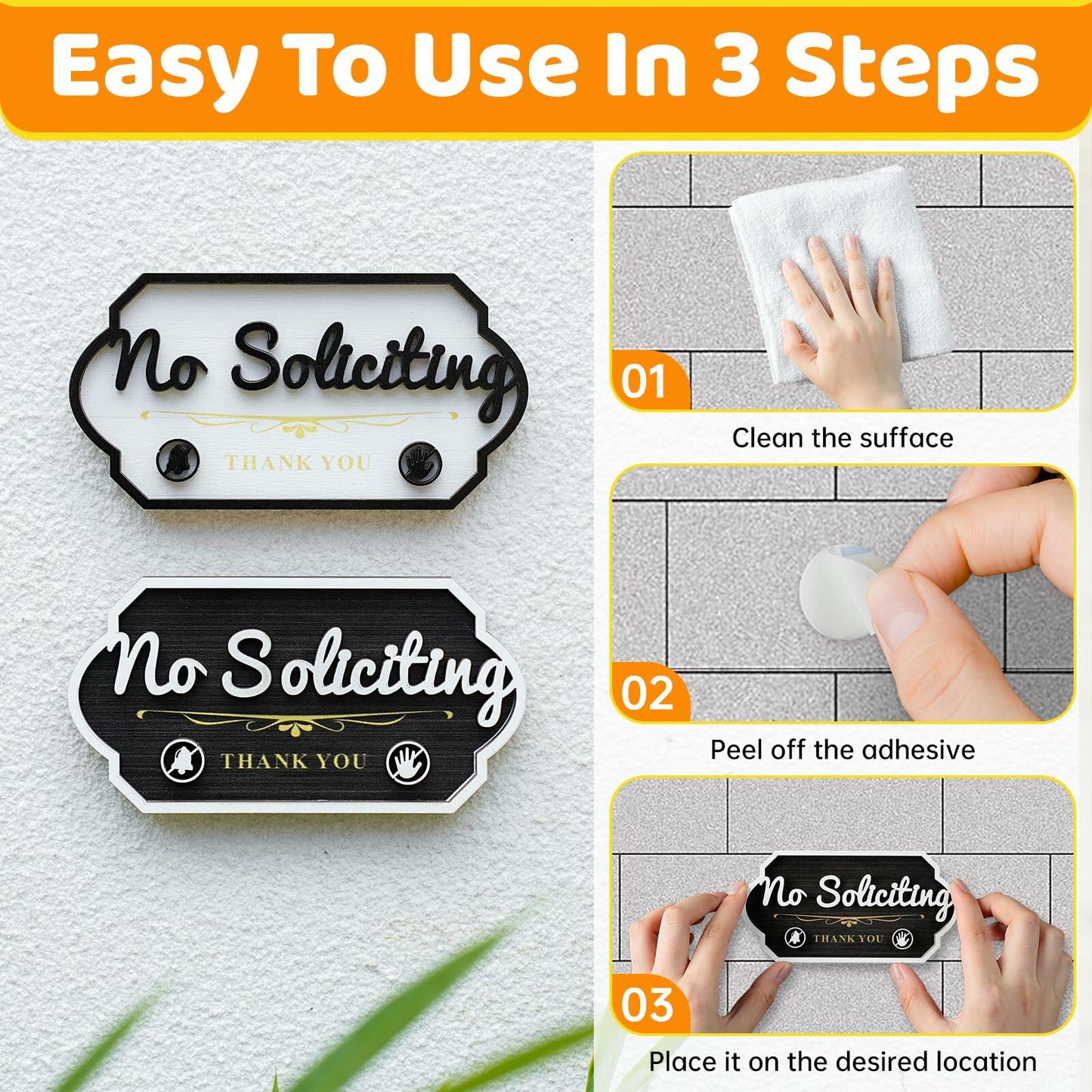 Easy To Use In 3 Steps

No Soliciting
THANK YOU

No Soliciting
THANK YOU

01
Clean the sufface

02
Peel off the adhesive

No Soliciting
THANK YOU
03
Place it on the desired location