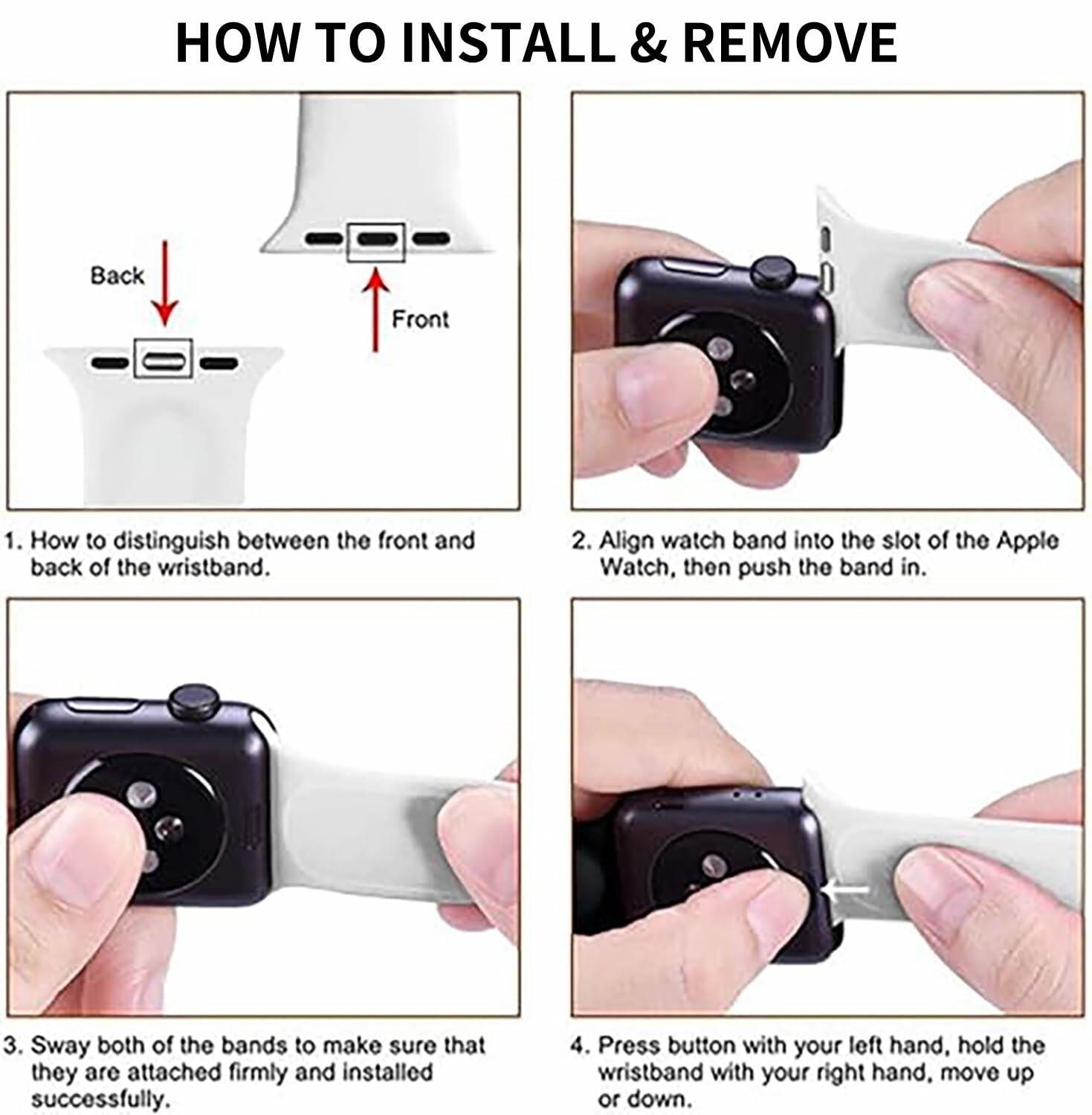 HOW TO INSTALL & REMOVE

Back

Front

1. How to distinguish between the front and back of the wristband.

2. Align watch band into the slot of the Apple Watch, then push the band in.

3. Sway both of the bands to make sure that they are attached firmly and installed successfully.

4. Press button with your left hand, hold the wristband with your right hand, move up or down.