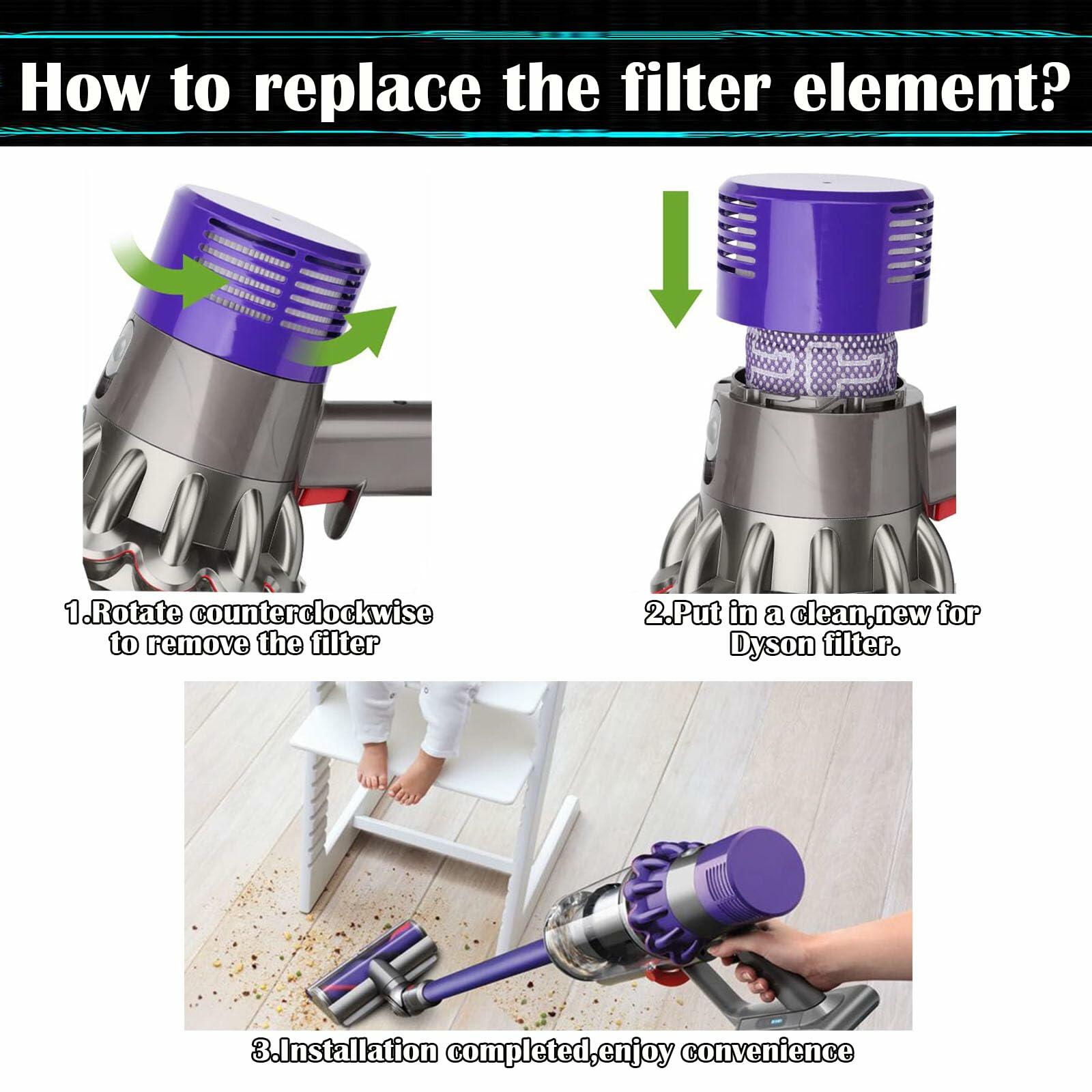 How to replace the filter element?

1.Rotate counterclockwise to remove the filter

2.Put in a clean,new for Dyson filter.

3.Installation completed,enjoy convenience