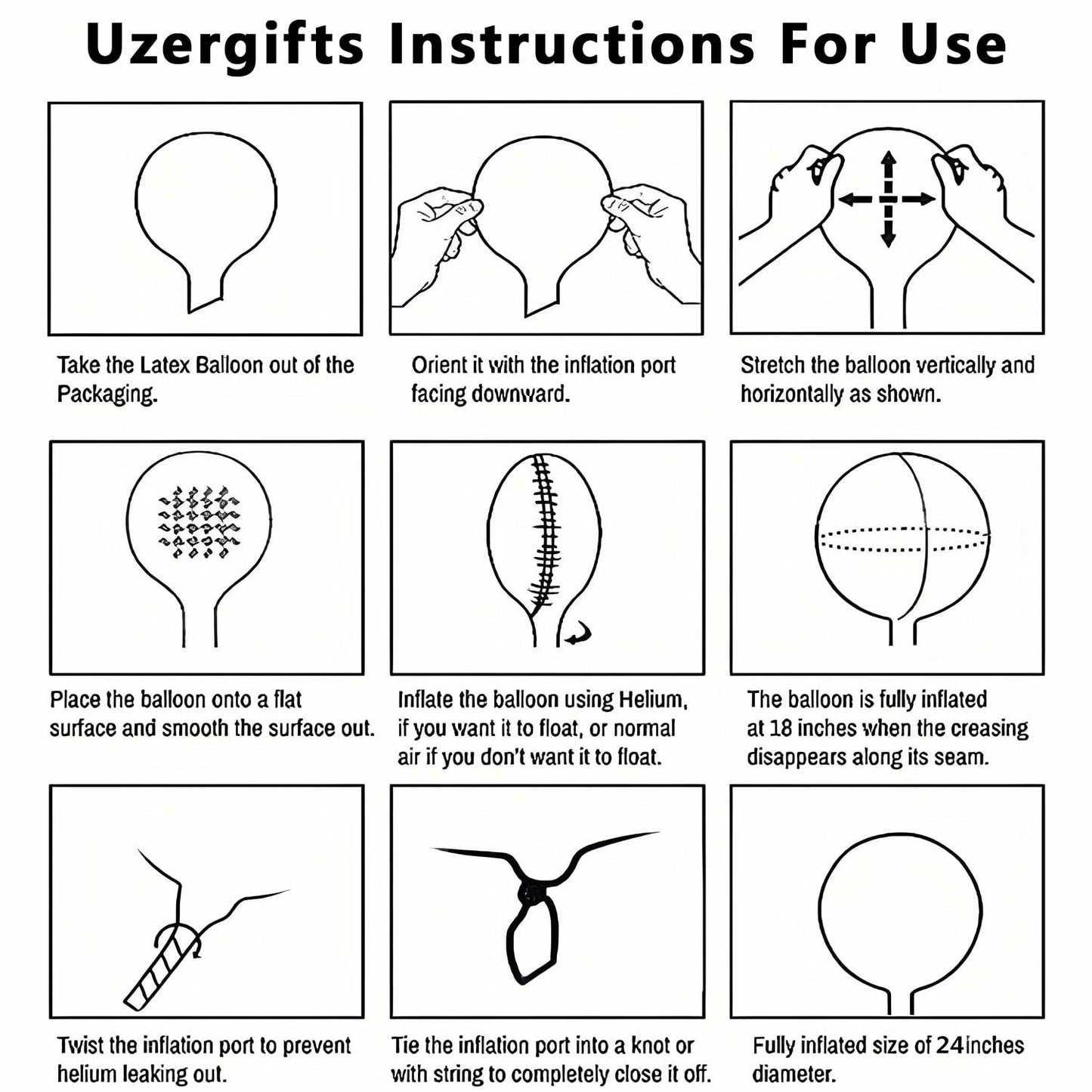 Uzergifts Instructions For Use

Take the Latex Balloon out of the Packaging.

Orient it with the inflation port facing downward.

Stretch the balloon vertically and horizontally as shown.

Place the balloon onto a flat surface and smooth the surface out.

Inflate the balloon using Helium, if you want it to float, or normal air if you don't want it to float.

The balloon is fully inflated at 18 inches when the creasing disappears along its seam.

Twist the inflation port to prevent helium leaking out.

Tie the inflation port into a knot or with string to completely close it off.

Fully inflated size of 24inches diameter.