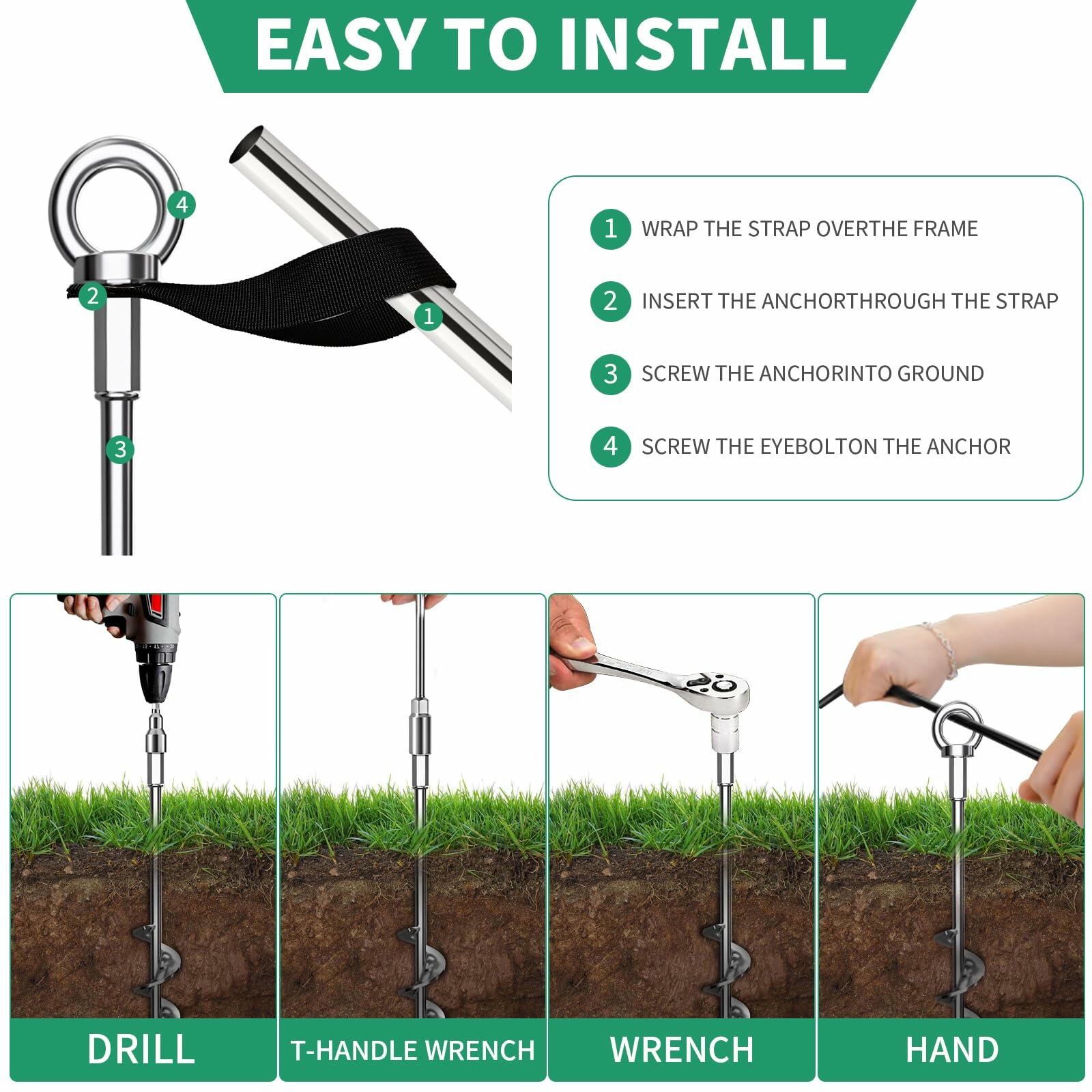 EASY TO INSTALL

4
2
1
3

1 WRAP THE STRAP OVERTHE FRAME
2 INSERT THE ANCHORTHROUGH THE STRAP
3 SCREW THE ANCHORINTO GROUND
4 SCREW THE EYEBOLTON THE ANCHOR

DRILL
T-HANDLE WRENCH
WRENCH
HAND