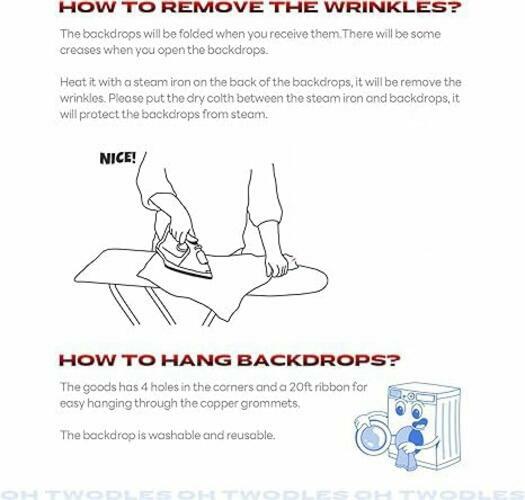 HOW TO REMOVE THE WRINKLES?

The backdrops will be folded when you receive them.There will be some creases when you open the backdrops.

Heat it with a steam iron on the back of the backdrops, it will be remove the wrinkles. Please put the dry colth between the steam iron and backdrops, it will protect the backdrops from steam.

NICE!

HOW TO HANG BACKDROPS?

The goods has 4 holes in the corners and a 20ft ribbon for easy hanging through the copper grommets.

The backdrop is washable and reusable.

OH TWODLES OH TWODLES OH TWODLES