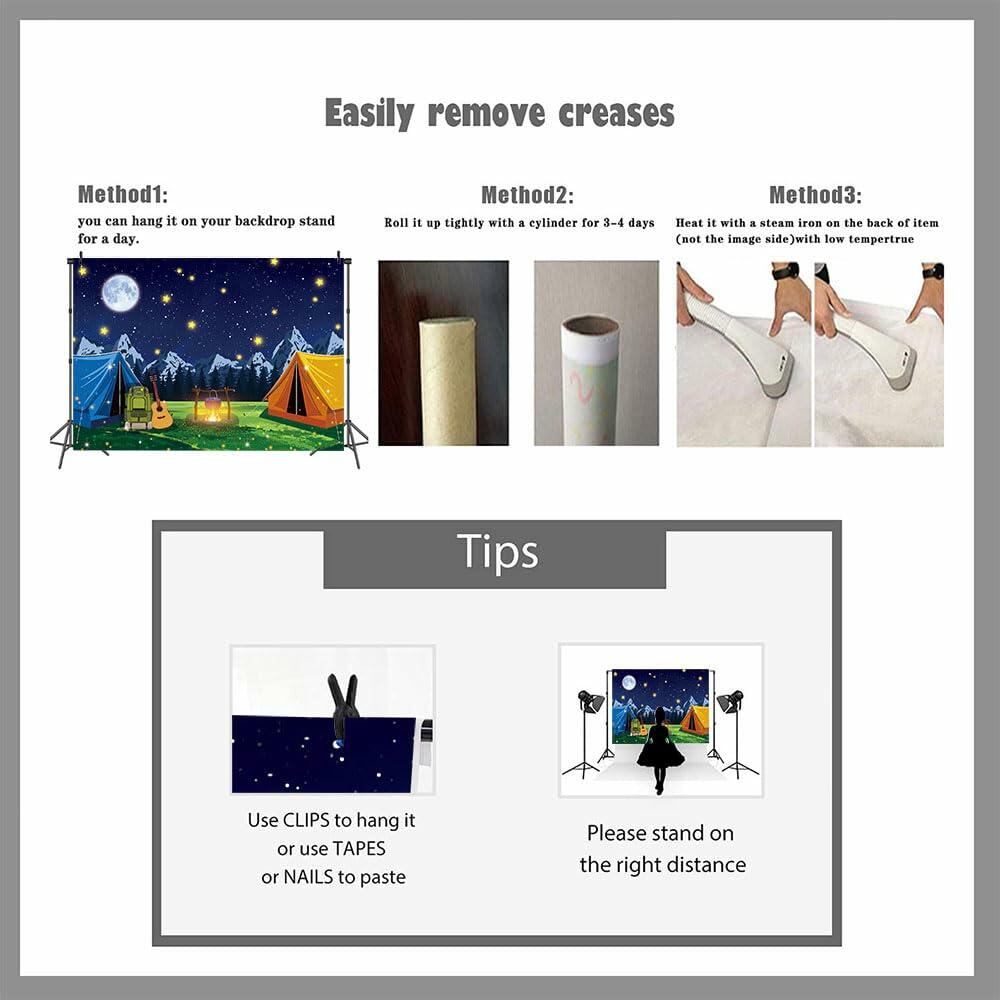 Easily remove creases

Method1:
you can hang it on your backdrop stand for a day.

Method2:
Roll it up tightly with a cylinder for 3-4 days

Method3:
Heat it with a steam iron on the back of item (not the image side)with low tempertrue

Tips

Use CLIPS to hang it or use TAPES or NAILS to paste

Please stand on the right distance