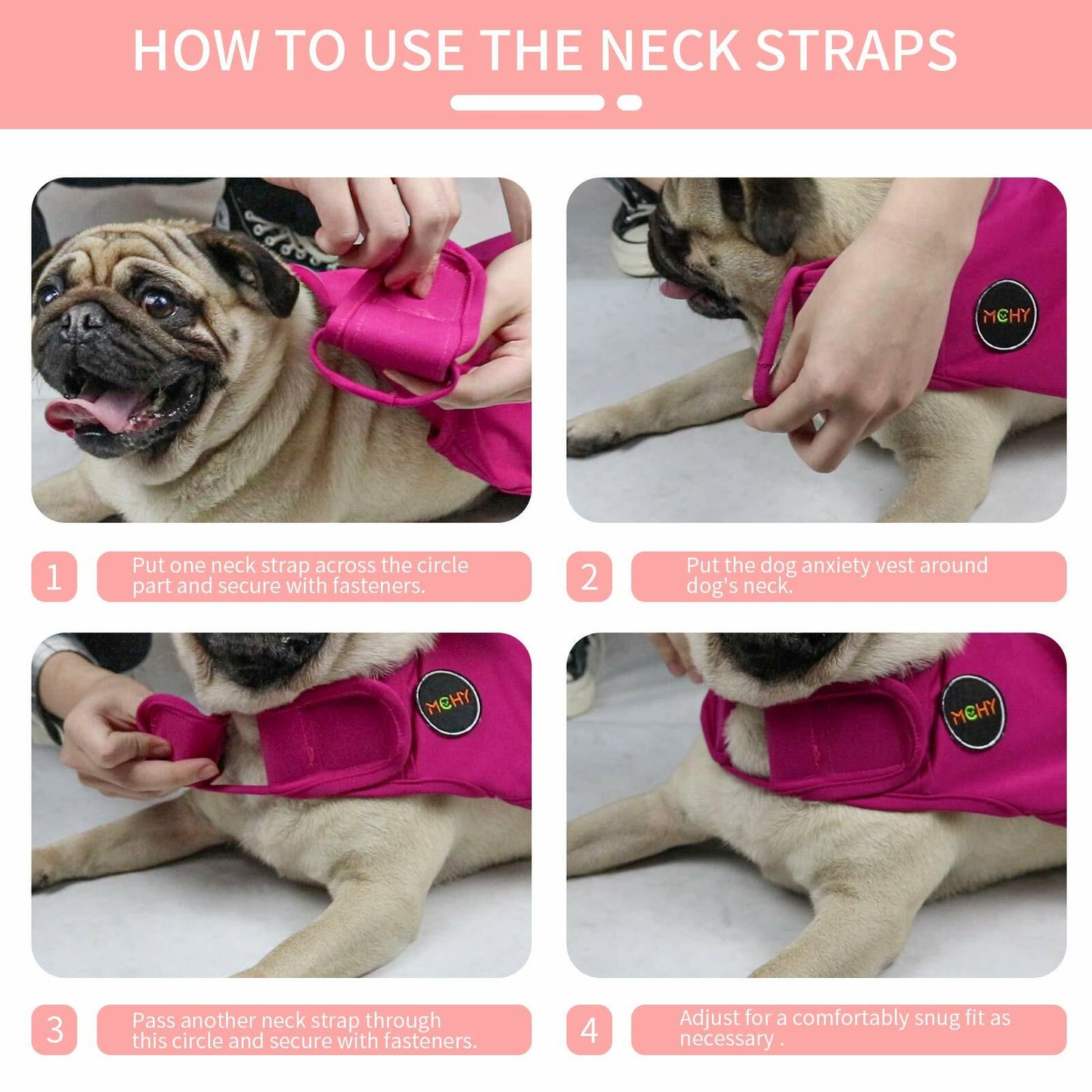 HOW TO USE THE NECK STRAPS

MCHY

1 Put one neck strap across the circle part and secure with fasteners.

2 Put the dog anxiety vest around dog's neck.

MCHY

MCHY

3 Pass another neck strap through this circle and secure with fasteners.

4 Adjust for a comfortably snug fit as necessary .