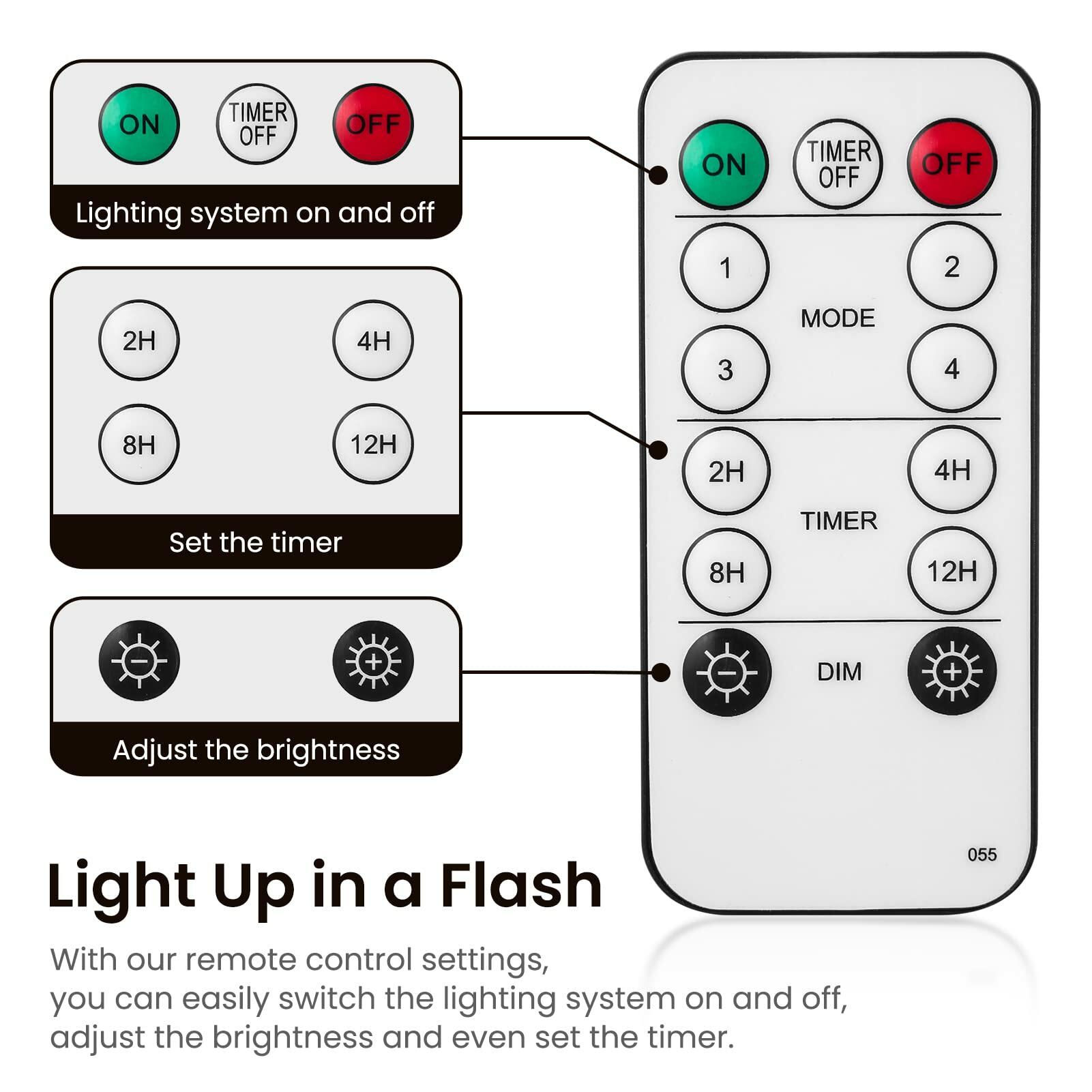 ON TIMER OFF OFF

Lighting system on and off

2H 4H
8H 12H

Set the timer

Adjust the brightness

ON TIMER OFF OFF

1 2
MODE
3 4

2H 4H
TIMER
8H 12H

DIM

055

Light Up in a Flash

With our remote control settings, you can easily switch the lighting system on and off, adjust the brightness and even set the timer.