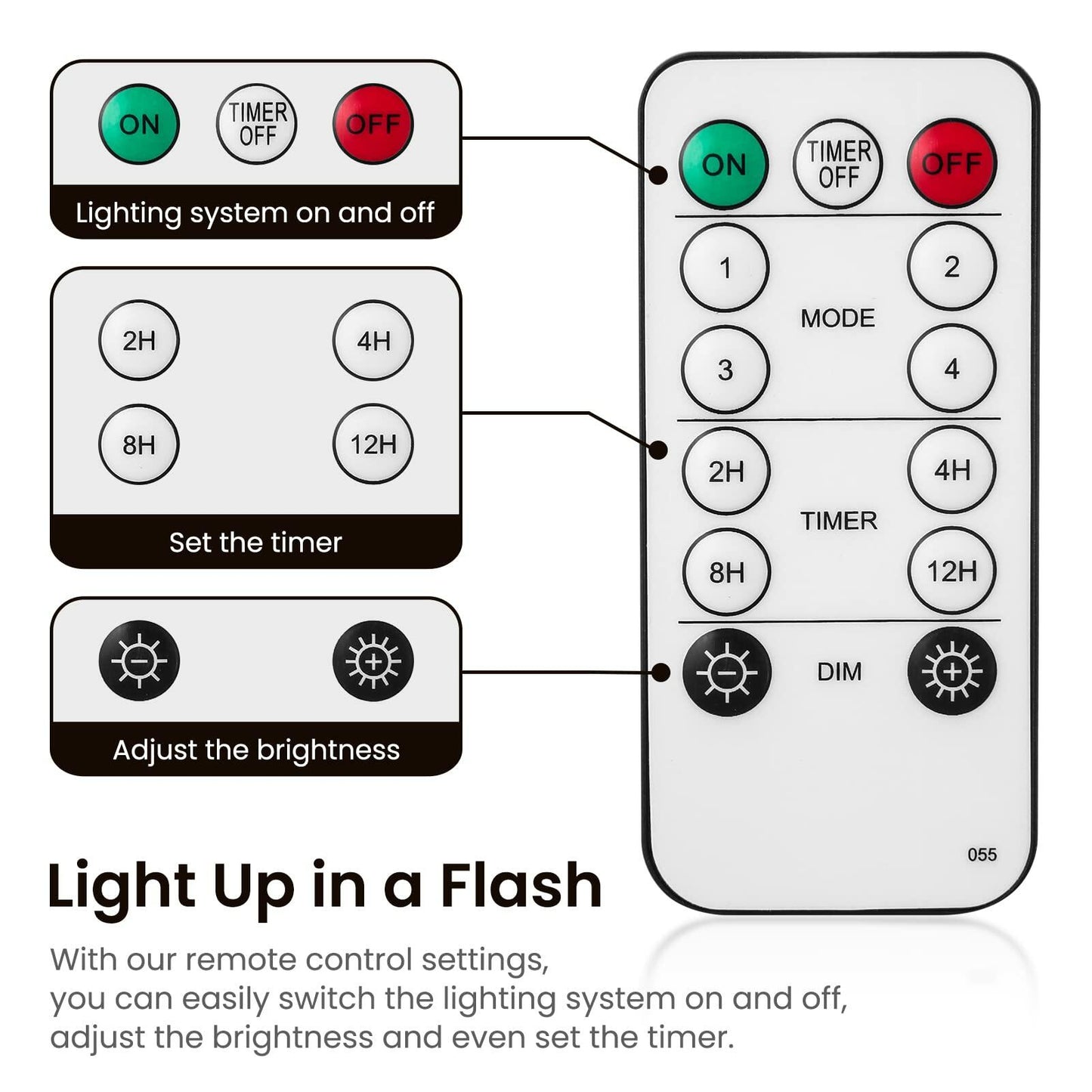 ON
TIMER OFF
OFF
Lighting system on and off

2H
4H
8H
12H
Set the timer

Adjust the brightness

ON
TIMER OFF
OFF
1
2
MODE
3
4
2H
4H
TIMER
8H
12H
DIM
055

Light Up in a Flash

With our remote control settings, you can easily switch the lighting system on and off, adjust the brightness and even set the timer.