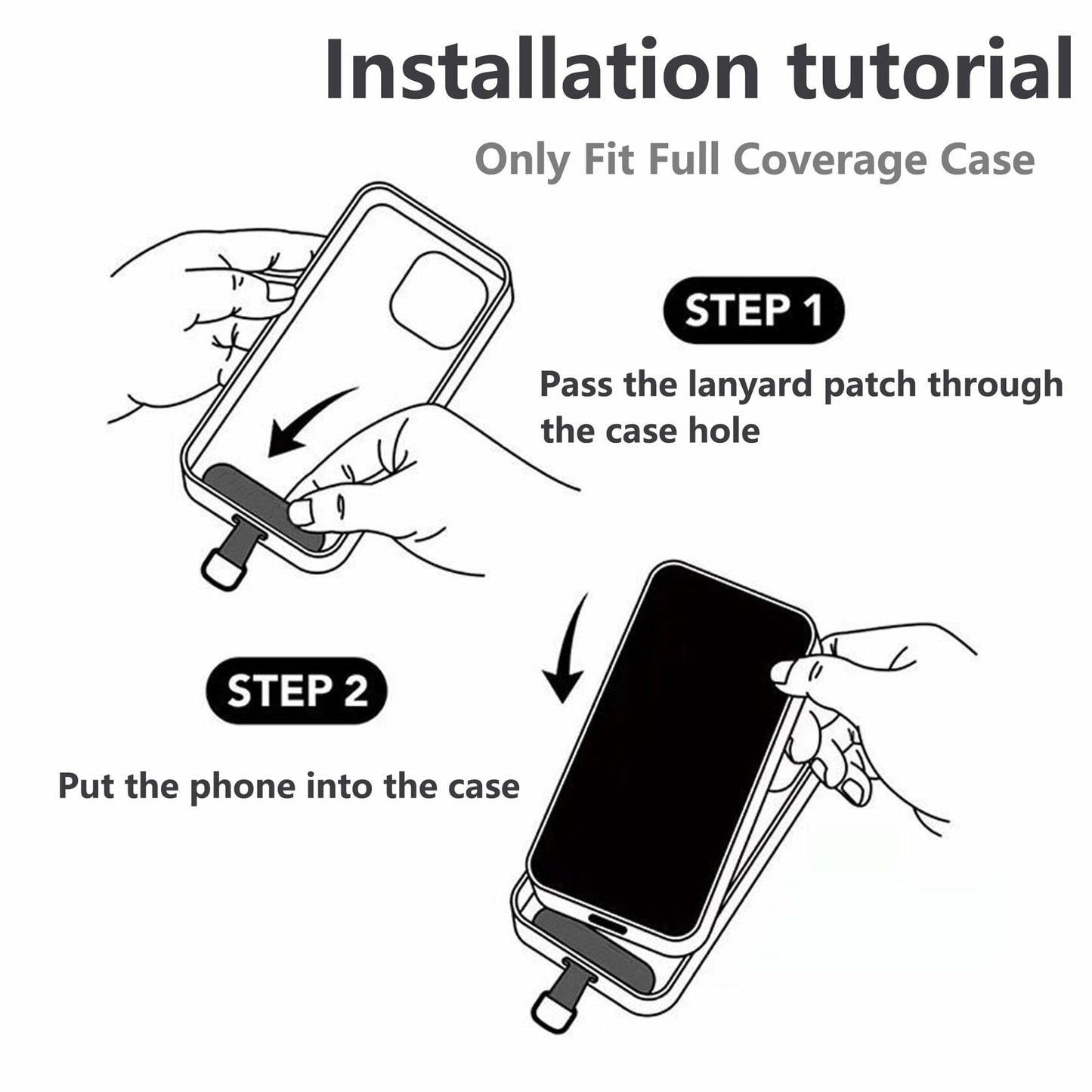 Installation tutorial

Only Fit Full Coverage Case

STEP 1

Pass the lanyard patch through the case hole

STEP 2

Put the phone into the case