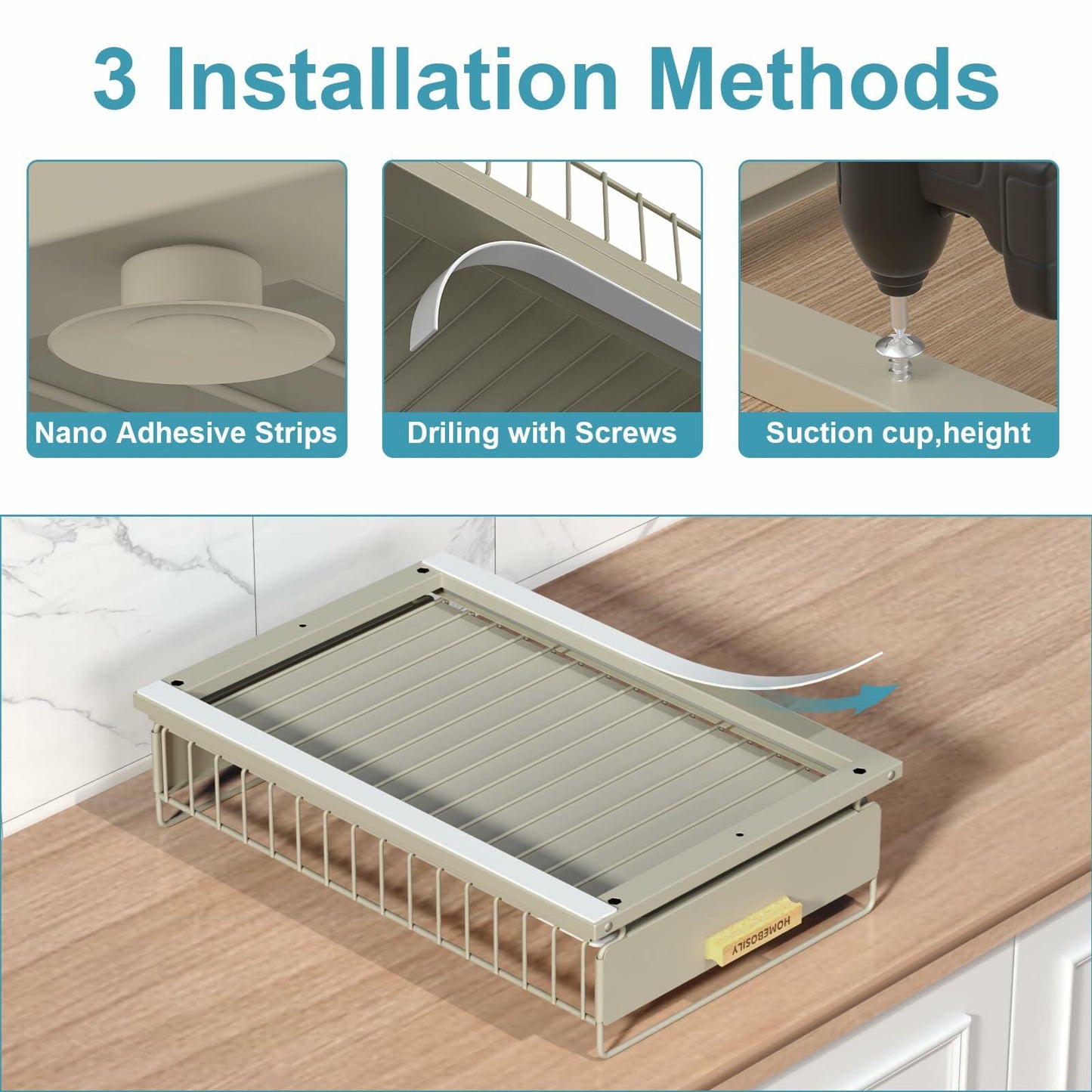 3 Installation Methods

Nano Adhesive Strips

Driling with Screws

Suction cup,height

HOMEBOSILY