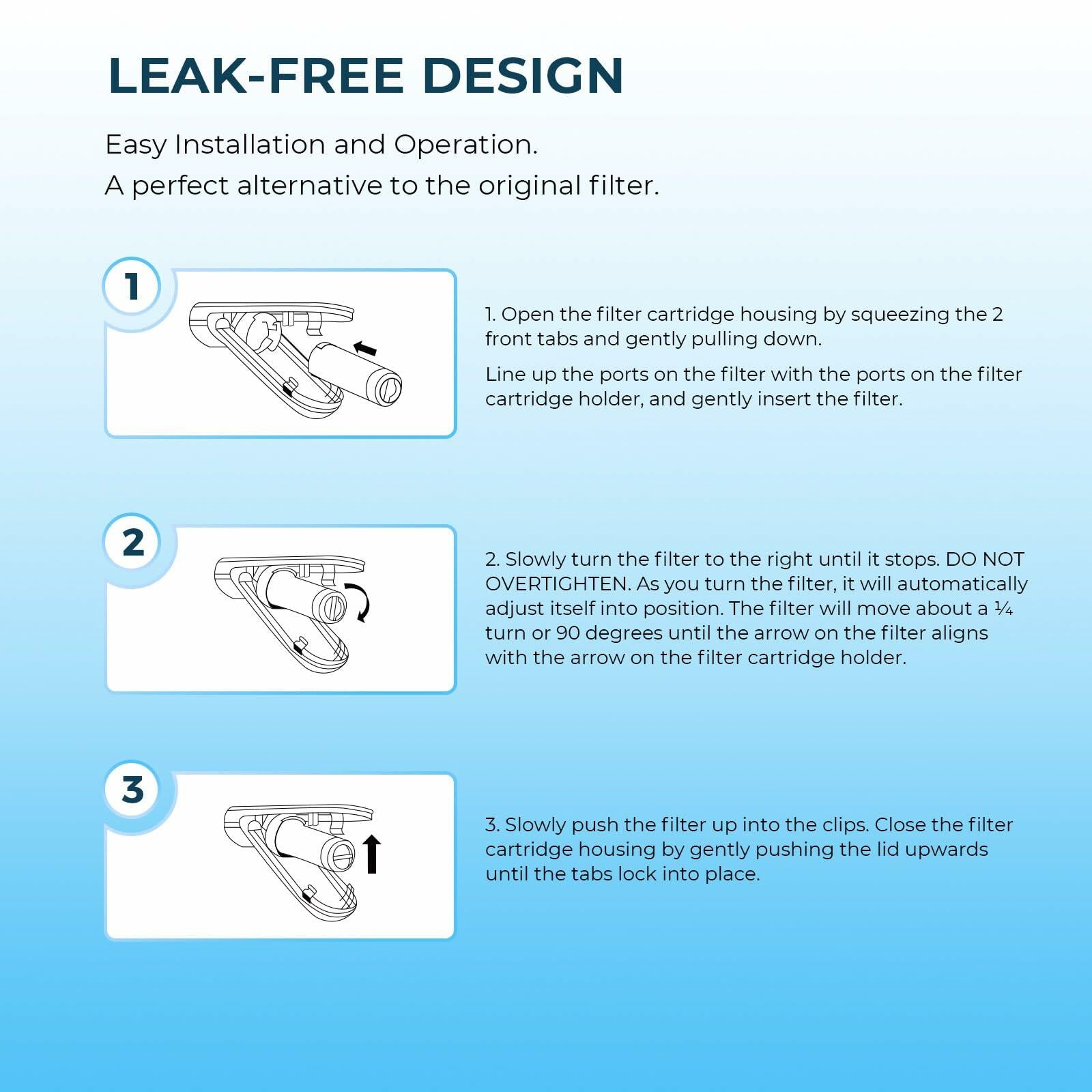 LEAK-FREE DESIGN

Easy Installation and Operation.
A perfect alternative to the original filter.

1

1. Open the filter cartridge housing by squeezing the 2 front tabs and gently pulling down.

Line up the ports on the filter with the ports on the filter cartridge holder, and gently insert the filter.

2

2. Slowly turn the filter to the right until it stops. DO NOT OVERTIGHTEN. As you turn the filter, it will automatically adjust itself into position. The filter will move about a ¼ turn or 90 degrees until the arrow on the filter aligns with the arrow on the filter cartridge holder.

3

3. Slowly push the filter up into the clips. Close the filter cartridge housing by gently pushing the lid upwards until the tabs lock into place.