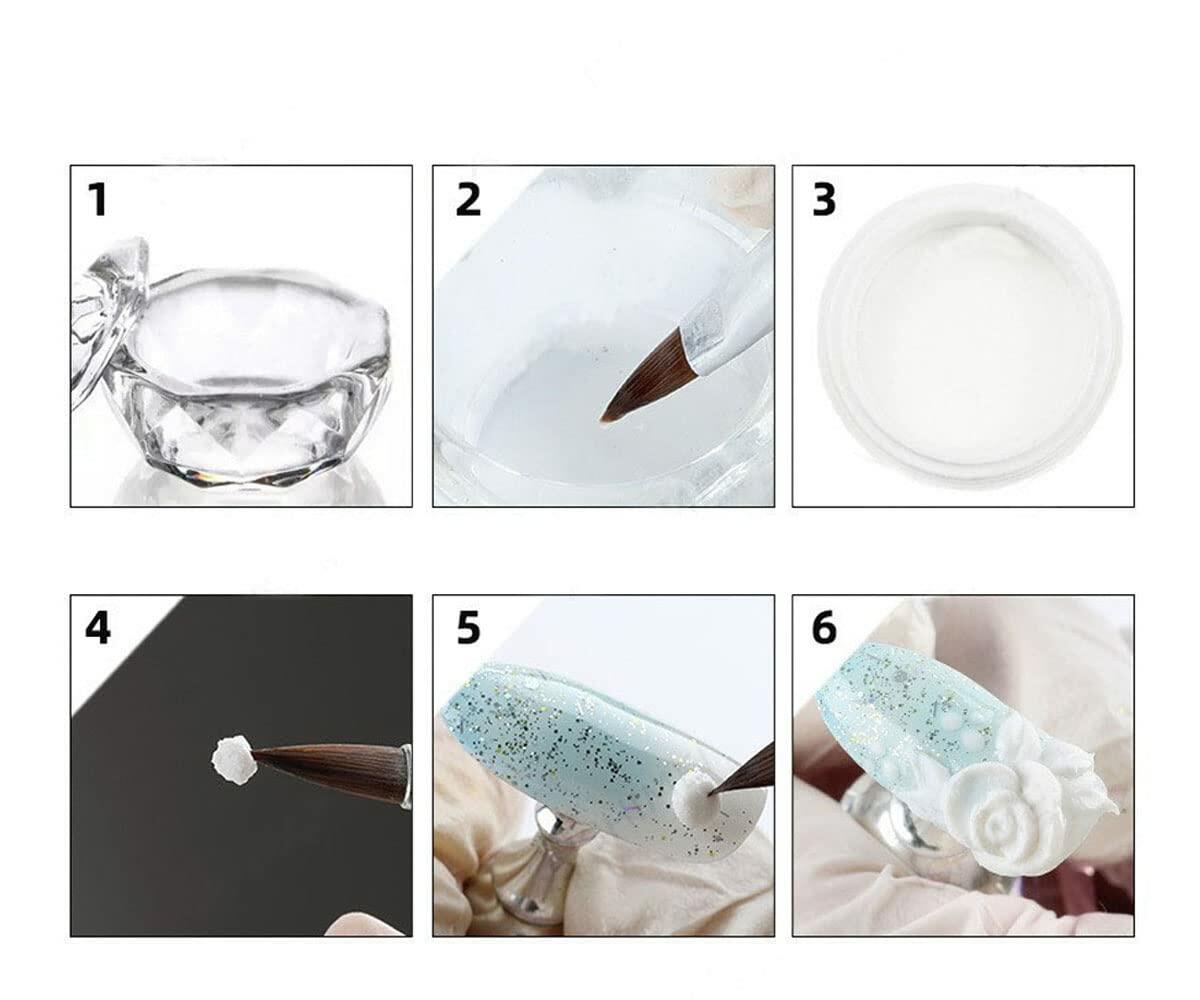 1

2

3

4

5

6