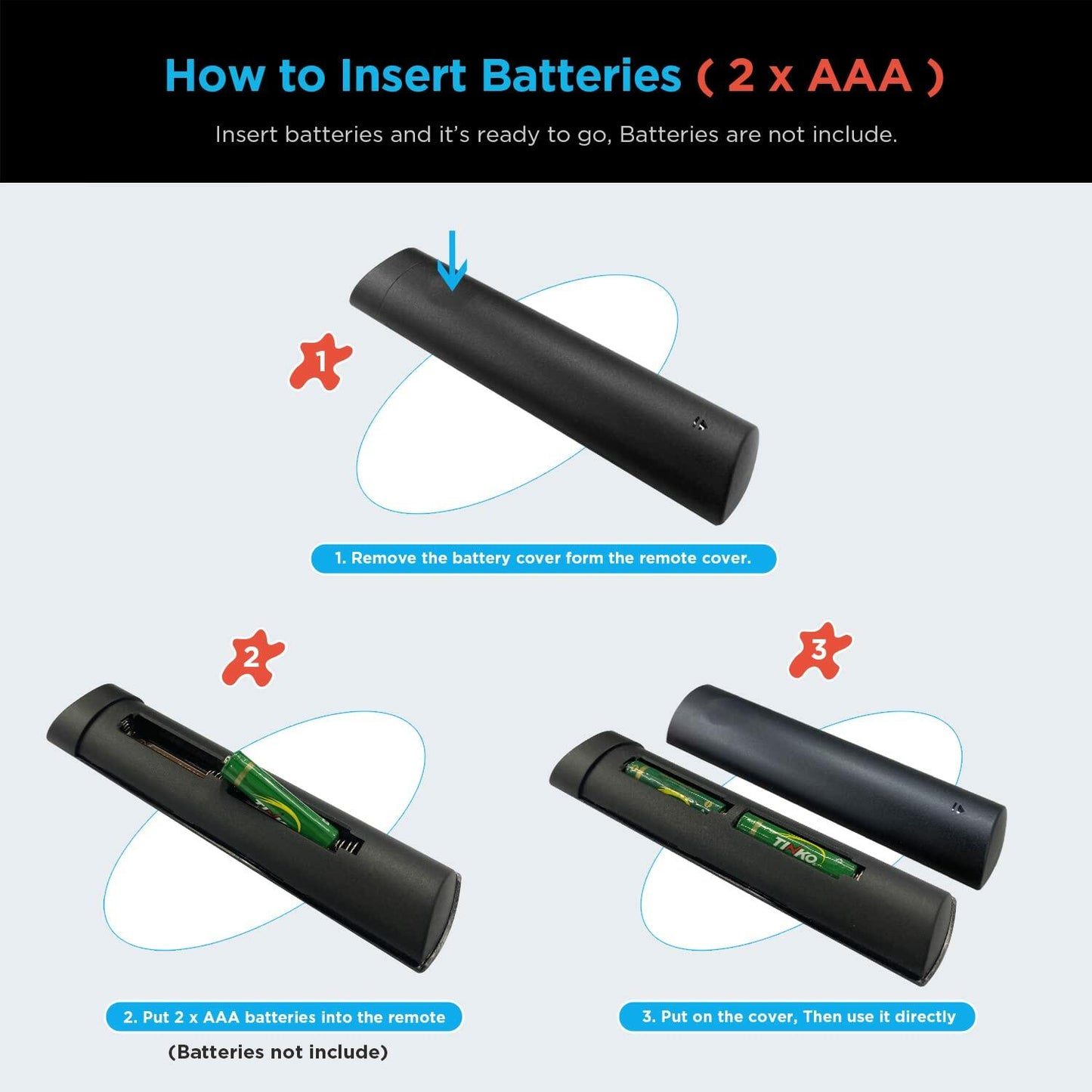 How to Insert Batteries ( 2 x AAA )

Insert batteries and it's ready to go, Batteries are not include.

1

1. Remove the battery cover form the remote cover.

2

3

TINKO

2. Put 2 x AAA batteries into the remote

(Batteries not include)

3. Put on the cover, Then use it directly