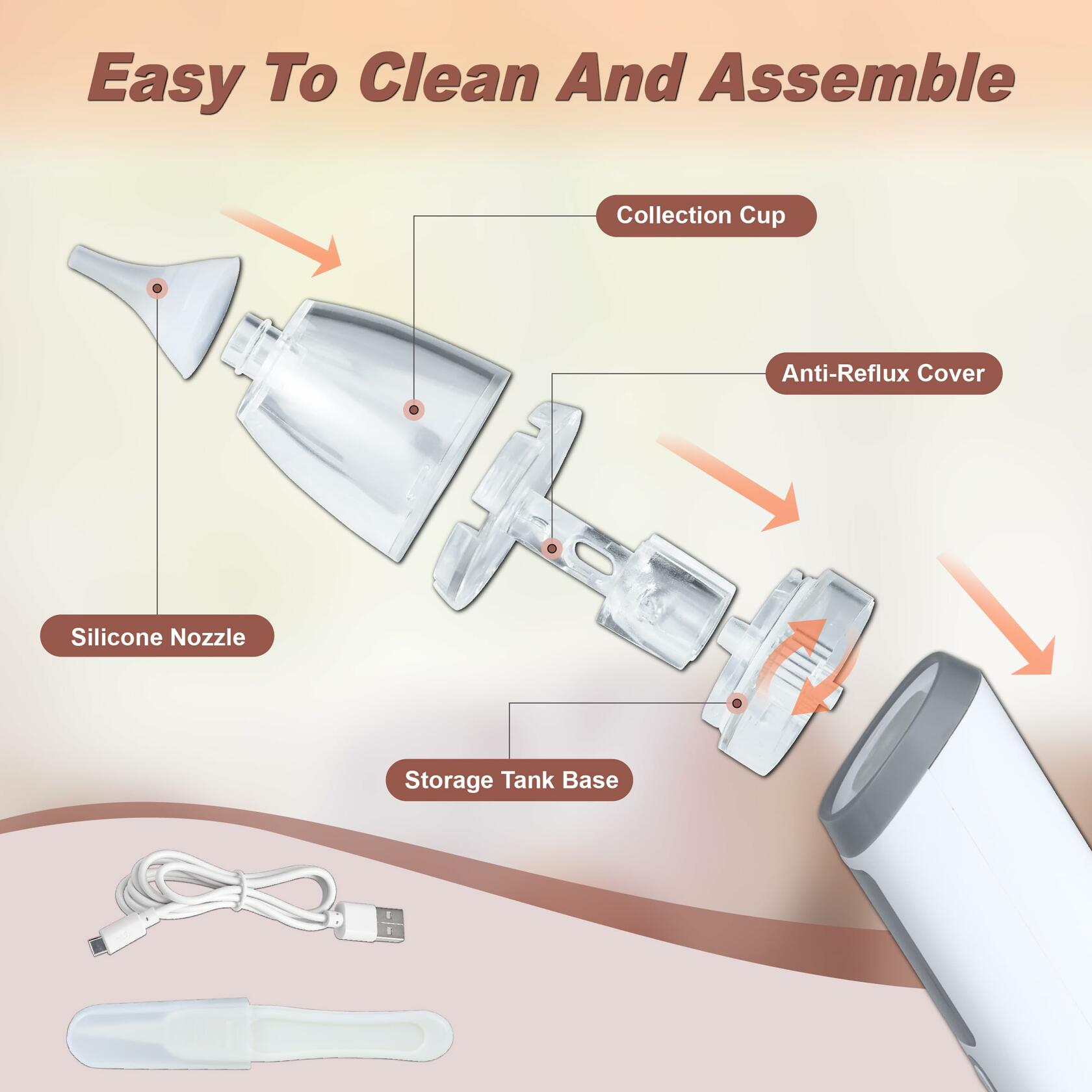 Easy To Clean And Assemble

Collection Cup

Anti-Reflux Cover

Silicone Nozzle

Storage Tank Base