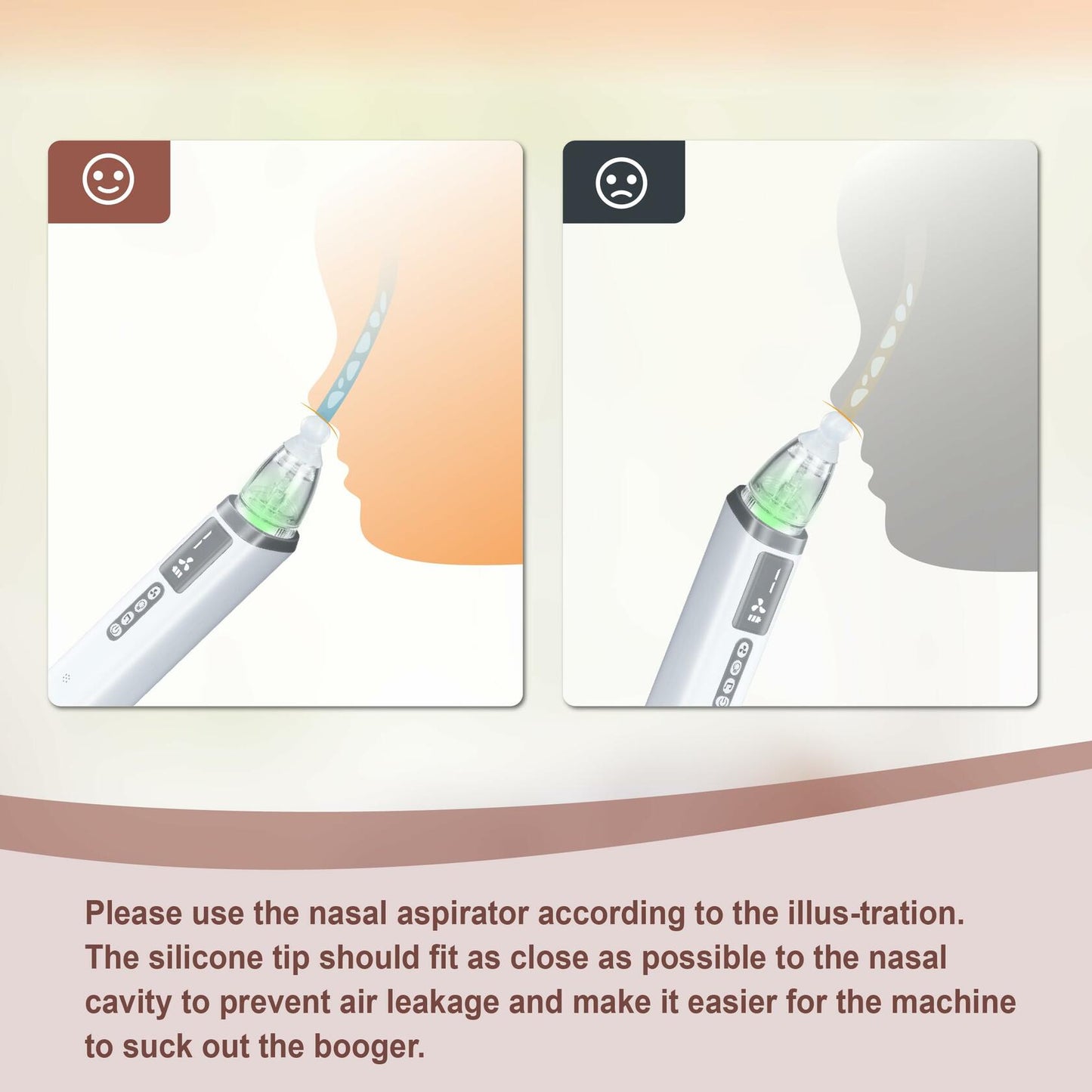 Please use the nasal aspirator according to the illus-tration. The silicone tip should fit as close as possible to the nasal cavity to prevent air leakage and make it easier for the machine to suck out the booger.