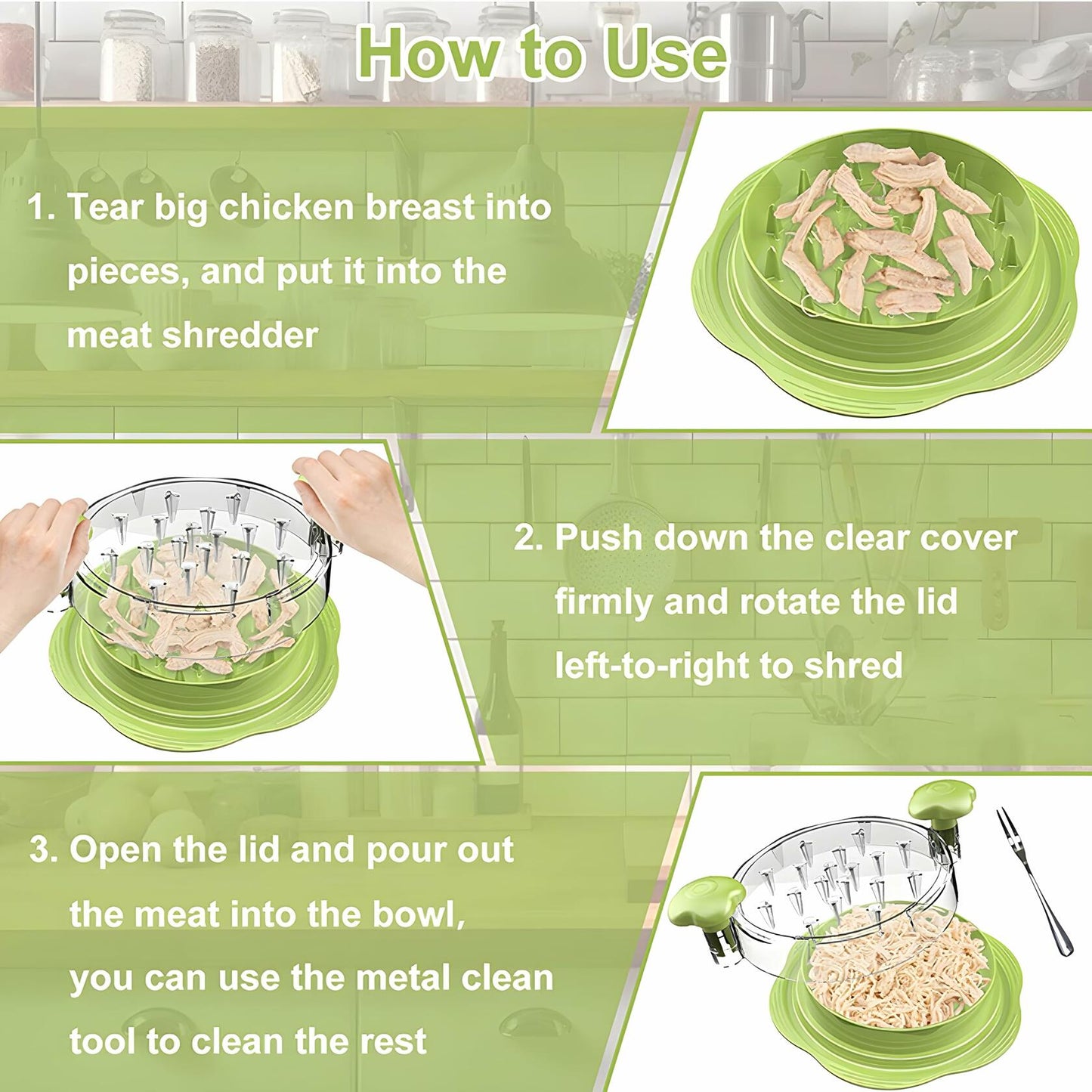 How to Use

1. Tear big chicken breast into pieces, and put it into the meat shredder

2. Push down the clear cover firmly and rotate the lid left-to-right to shred

3. Open the lid and pour out the meat into the bowl, you can use the metal clean tool to clean the rest