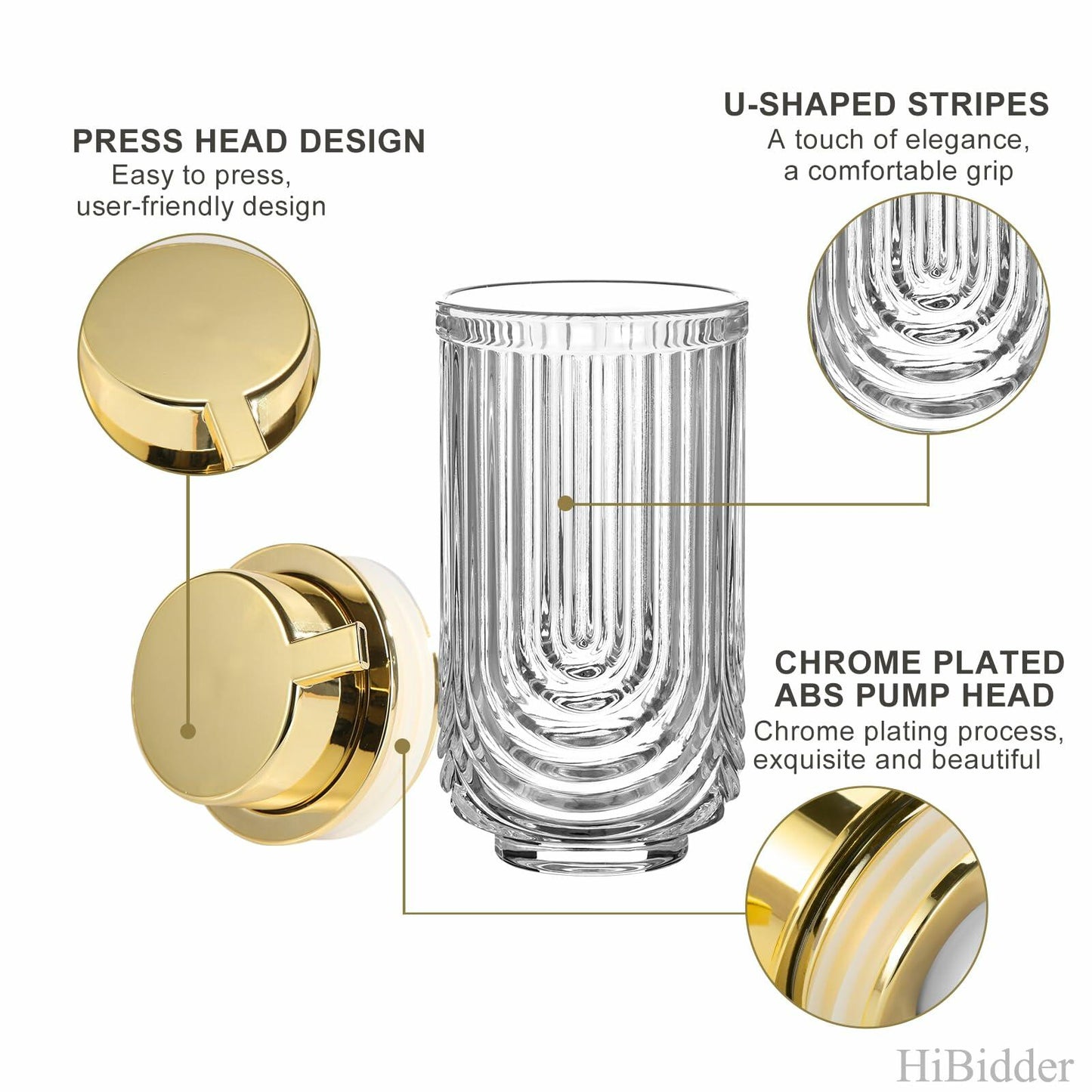 PRESS HEAD DESIGN
Easy to press, user-friendly design

U-SHAPED STRIPES
A touch of elegance, a comfortable grip

CHROME PLATED ABS PUMP HEAD
Chrome plating process, exquisite and beautiful

HiBidder