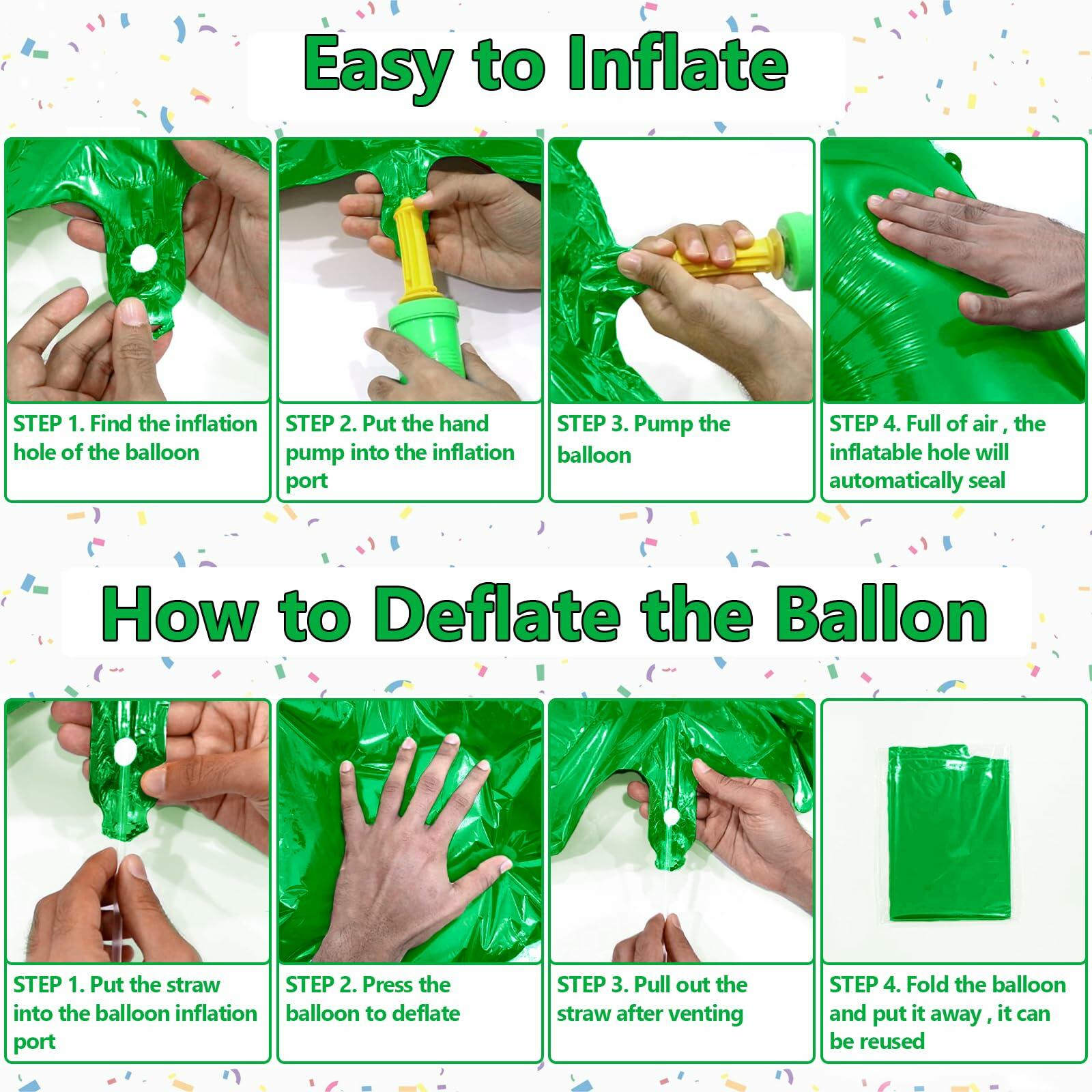 Easy to Inflate

STEP 1. Find the inflation hole of the balloon

STEP 2. Put the hand pump into the inflation port

STEP 3. Pump the balloon

STEP 4. Full of air , the inflatable hole will automatically seal

How to Deflate the Ballon

STEP 1. Put the straw into the balloon inflation port

STEP 2. Press the balloon to deflate

STEP 3. Pull out the straw after venting

STEP 4. Fold the balloon and put it away , it can be reused