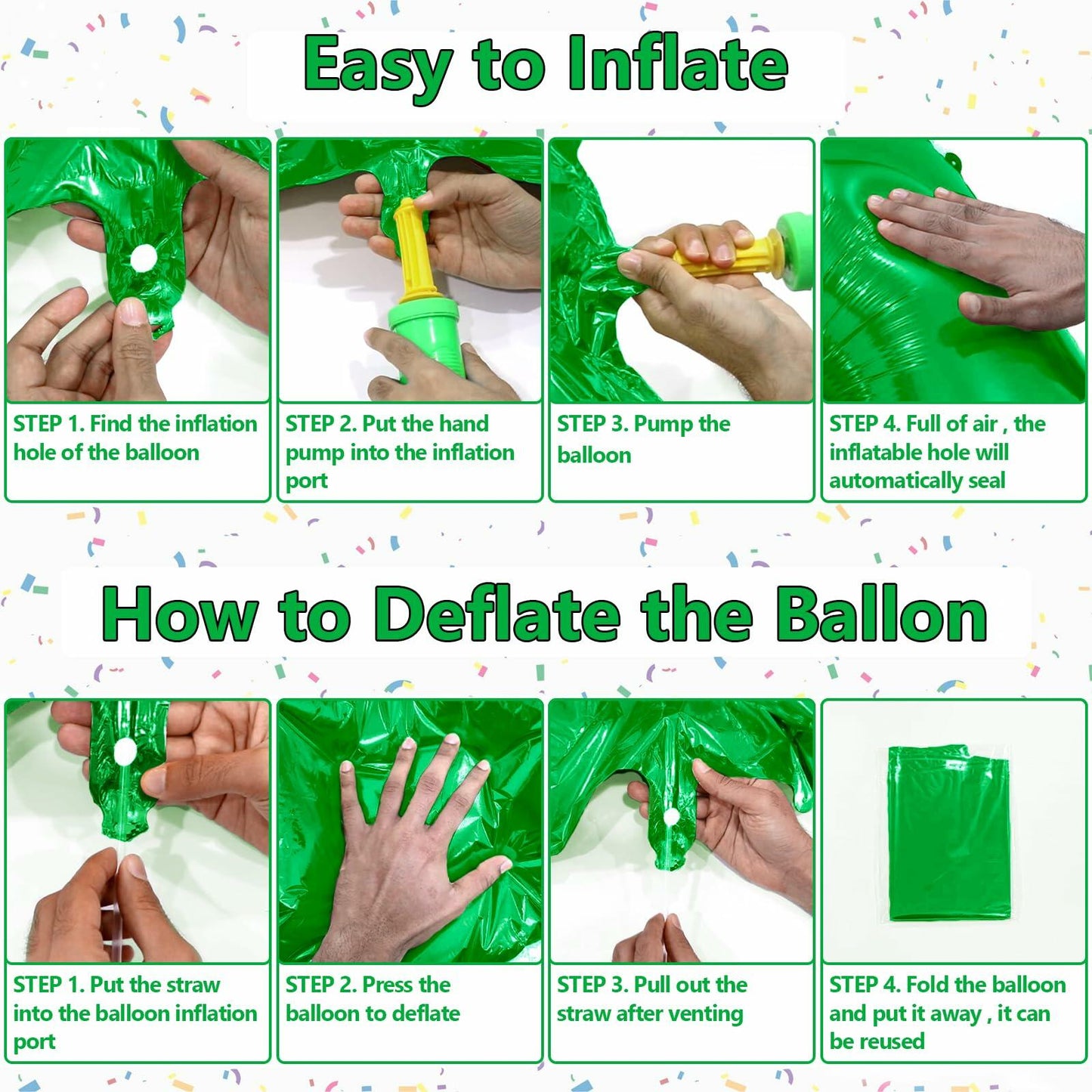 Easy to Inflate

STEP 1. Find the inflation hole of the balloon

STEP 2. Put the hand pump into the inflation port

STEP 3. Pump the balloon

STEP 4. Full of air , the inflatable hole will automatically seal

How to Deflate the Ballon

STEP 1. Put the straw into the balloon inflation port

STEP 2. Press the balloon to deflate

STEP 3. Pull out the straw after venting

STEP 4. Fold the balloon and put it away , it can be reused