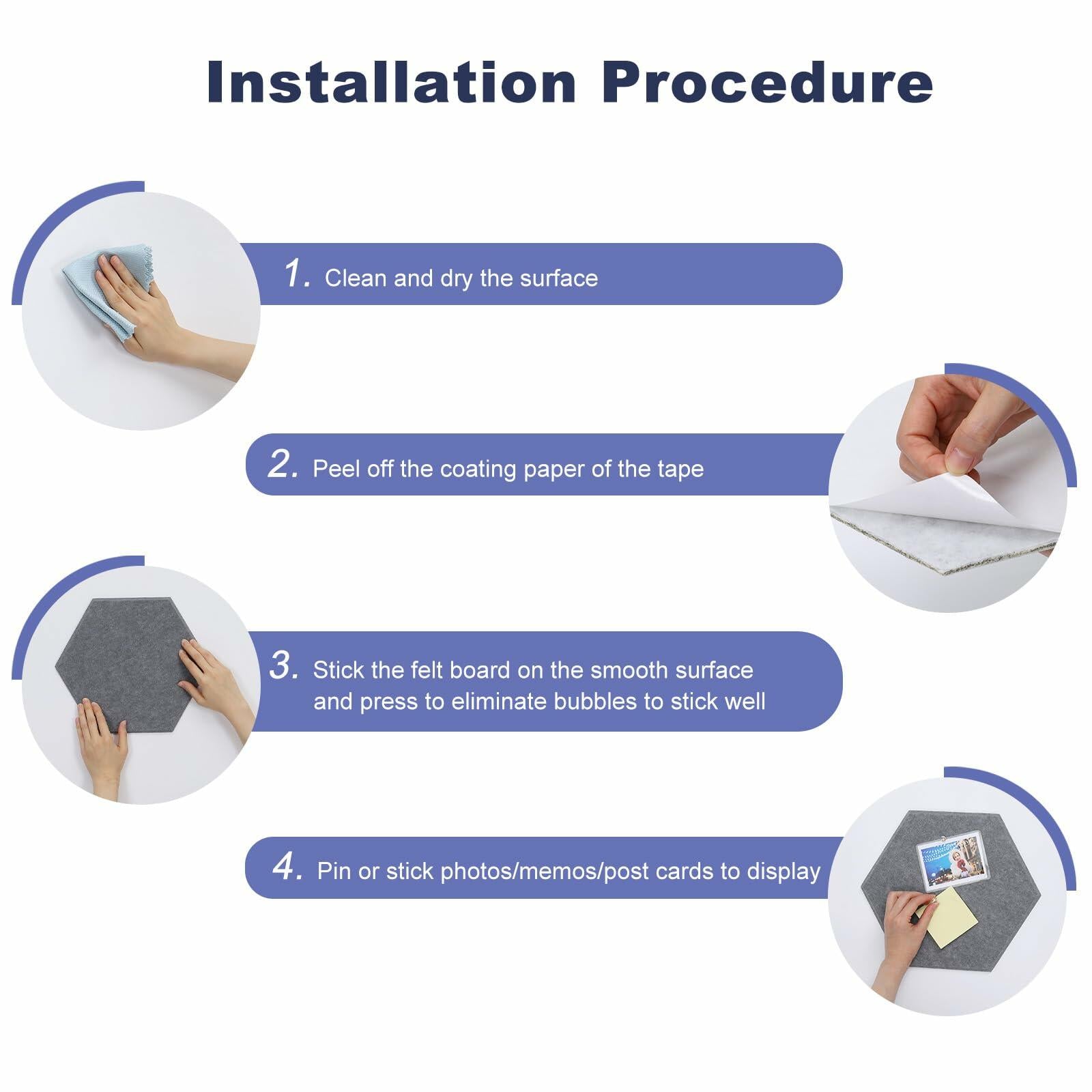 Installation Procedure

1. Clean and dry the surface

2. Peel off the coating paper of the tape

3. Stick the felt board on the smooth surface and press to eliminate bubbles to stick well

4. Pin or stick photos/memos/post cards to display