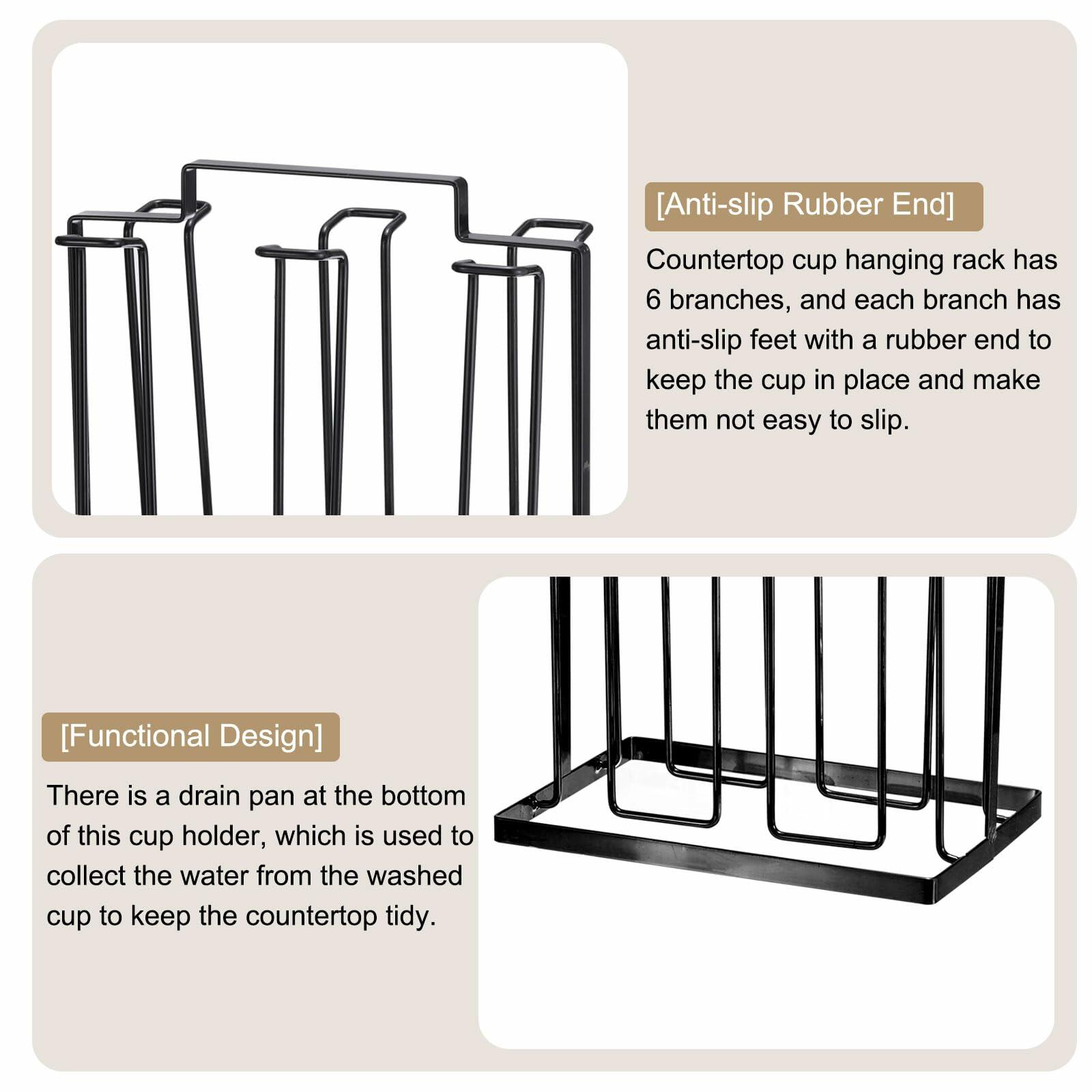 [Anti-slip Rubber End]

Countertop cup hanging rack has 6 branches, and each branch has anti-slip feet with a rubber end to keep the cup in place and make them not easy to slip.

[Functional Design]

There is a drain pan at the bottom of this cup holder, which is used to collect the water from the washed cup to keep the countertop tidy.